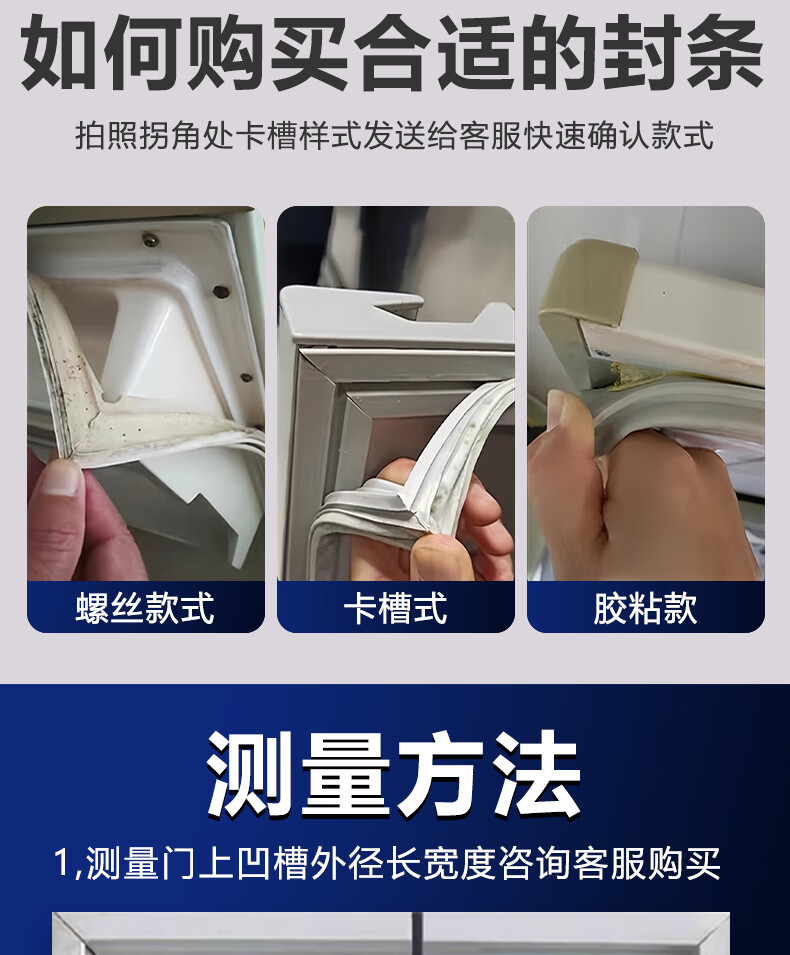 如何购买合适的封条

拍照拐角处卡槽样式发送给客服快速确认款式

螺丝款式

卡槽式

胶粘款

测量方法

1,测量门上凹槽外径长宽度咨询客服购买