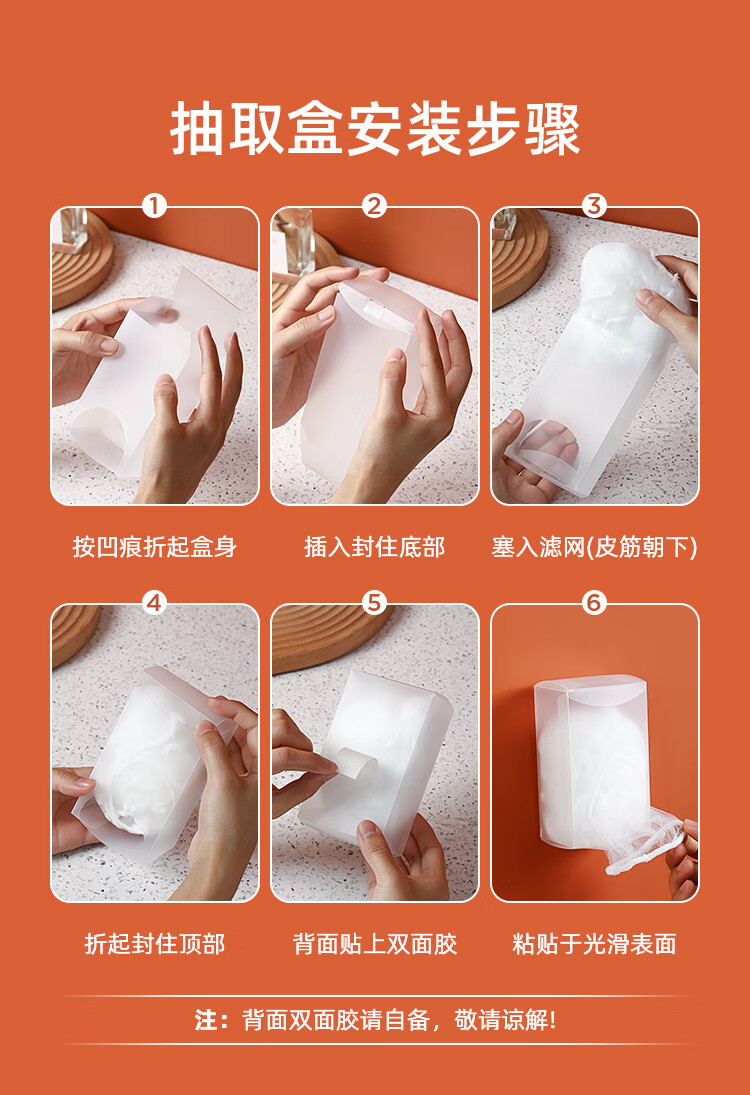 抽取盒安装步骤

1
按凹痕折起盒身

2
插入封住底部

3
塞入滤网(皮筋朝下)

4
折起封住顶部

5
背面贴上双面胶

6
粘贴于光滑表面

注：背面双面胶请自备，敬请谅解!