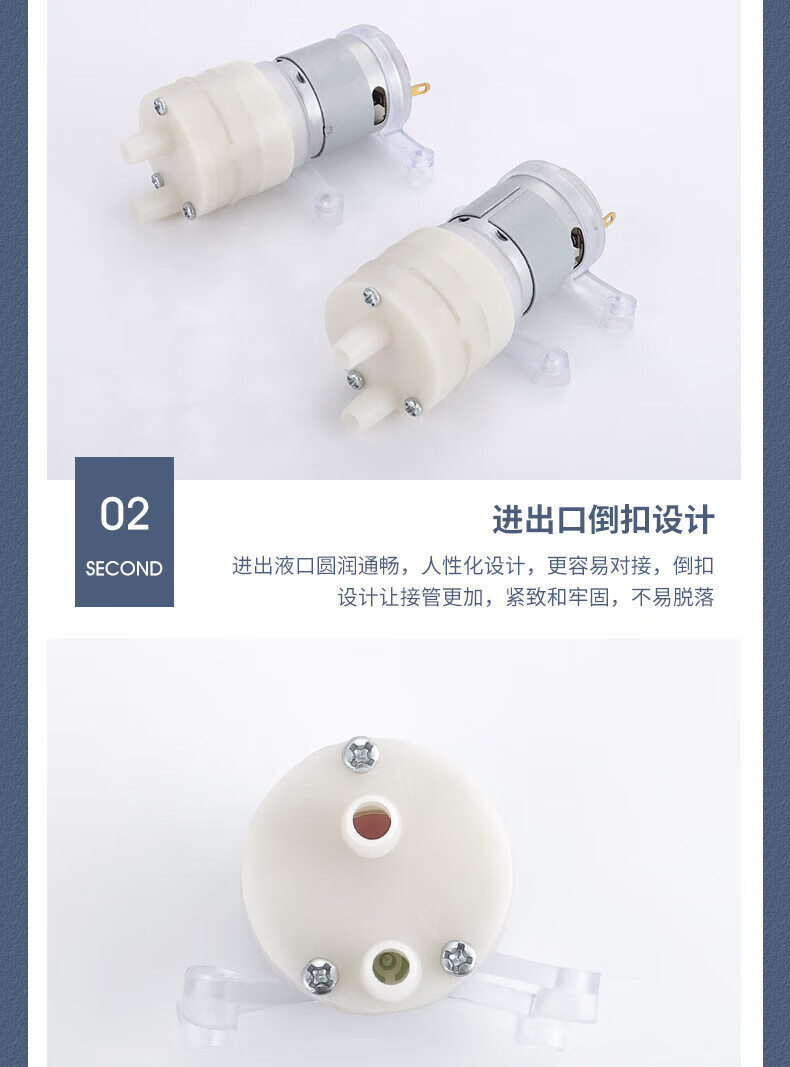 02
SECOND

进出口倒扣设计

进出液口圆润通畅，人性化设计，更容易对接，倒扣设计让接管更加，紧致和牢固，不易脱落