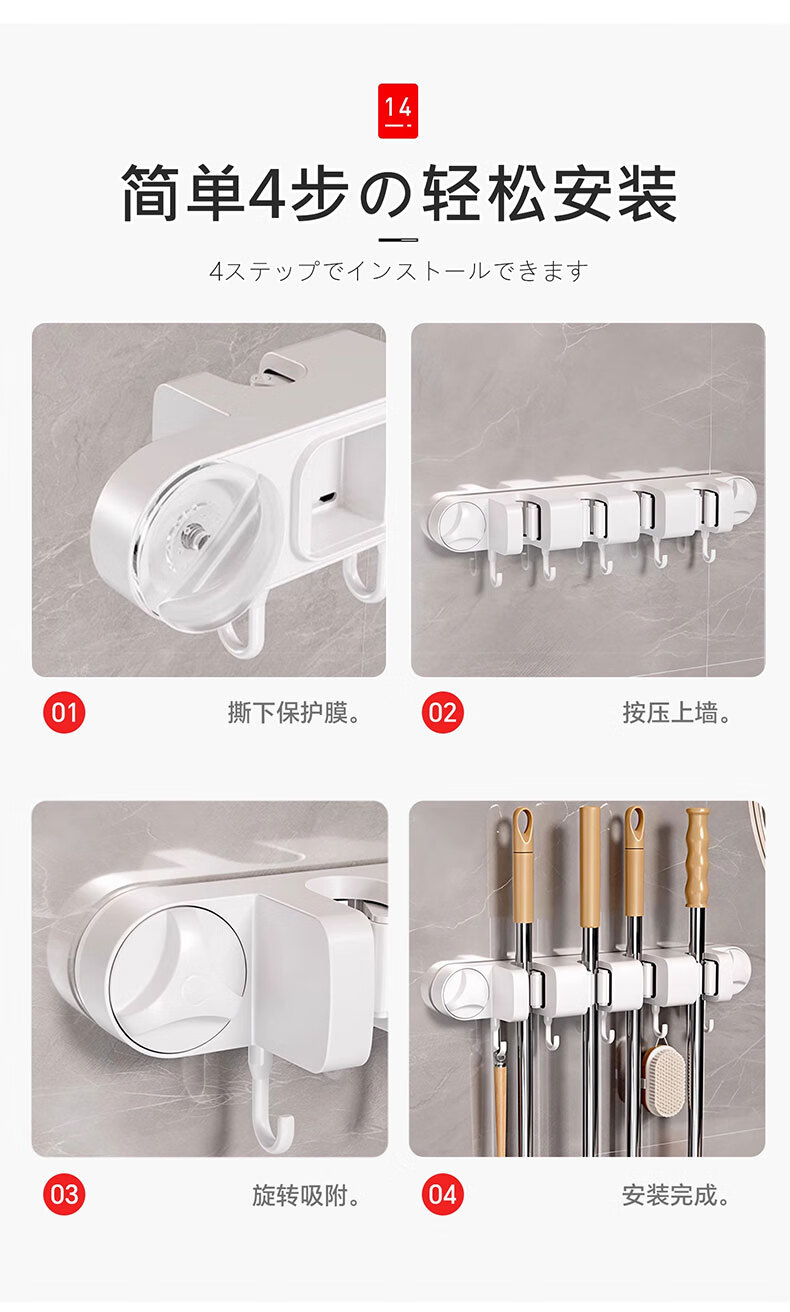 14

简单4步の轻松安装

4ステップでインストールできます

01 撕下保护膜。

02 按压上墙。

03 旋转吸附。

04 安装完成。