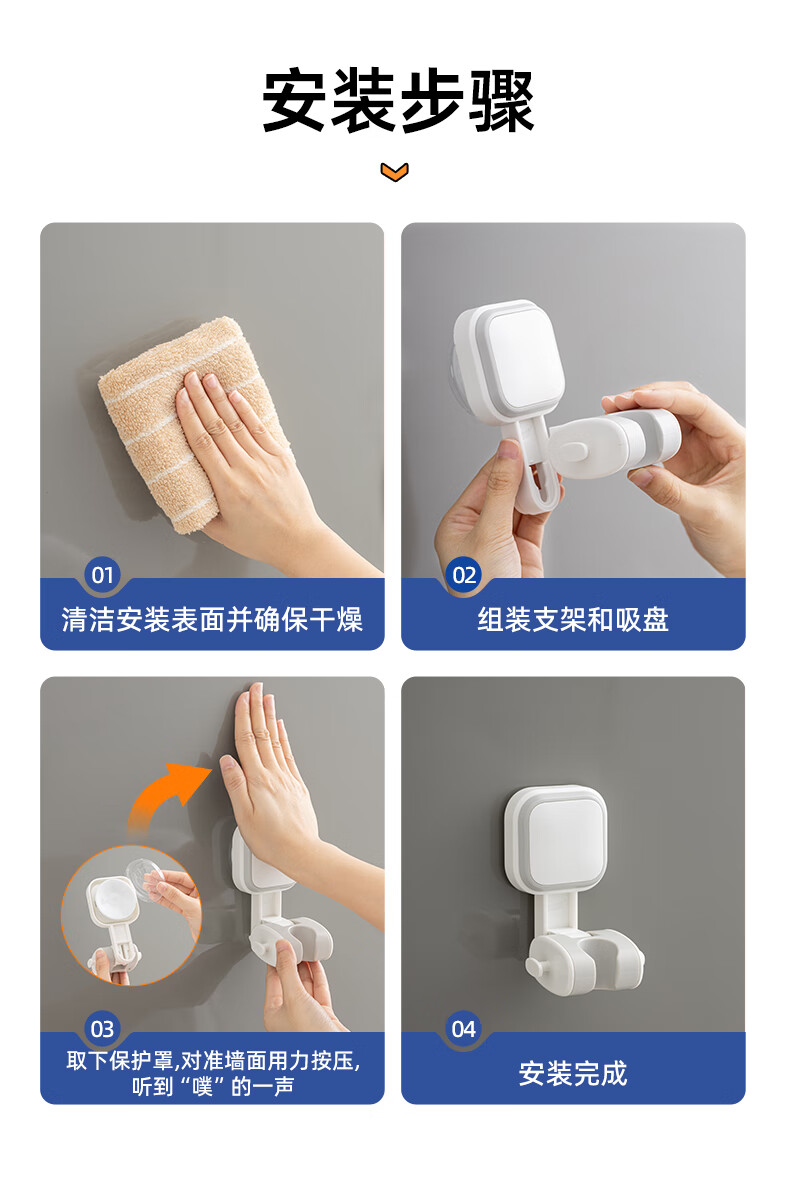 安装步骤

01
清洁安装表面并确保干燥

02
组装支架和吸盘

03
取下保护罩,对准墙面用力按压,听到“噗”的一声

04
安装完成