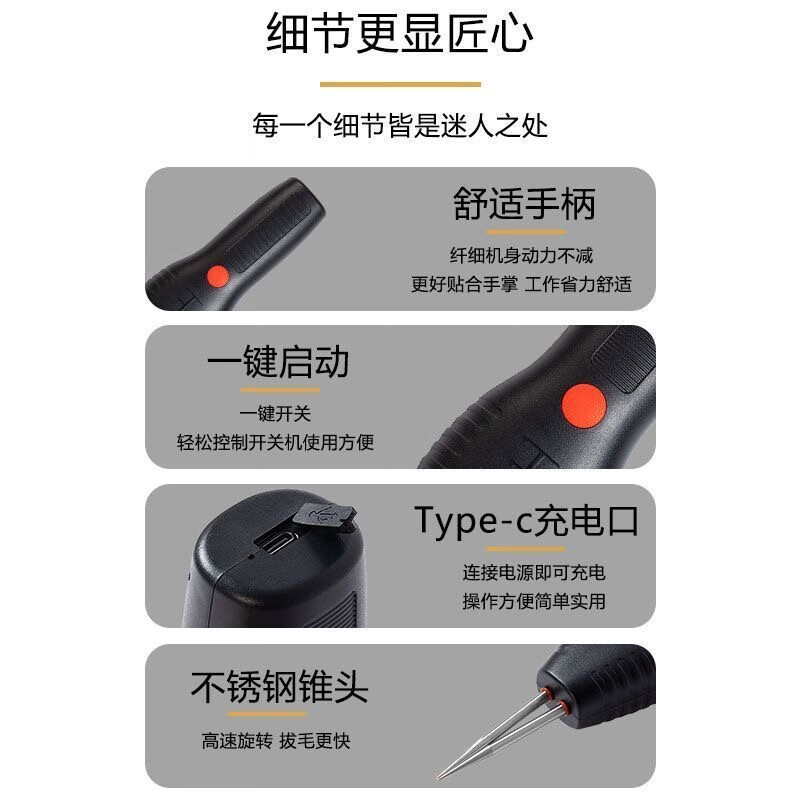 细节更显匠心

每一个细节皆是迷人之处

舒适手柄

纤细机身动力不减
更好贴合手掌 工作省力舒适

一键启动

一键开关
轻松控制开关机使用方便

Type-c充电口

连接电源即可充电
操作方便简单实用

不锈钢锥头

高速旋转 拔毛更快