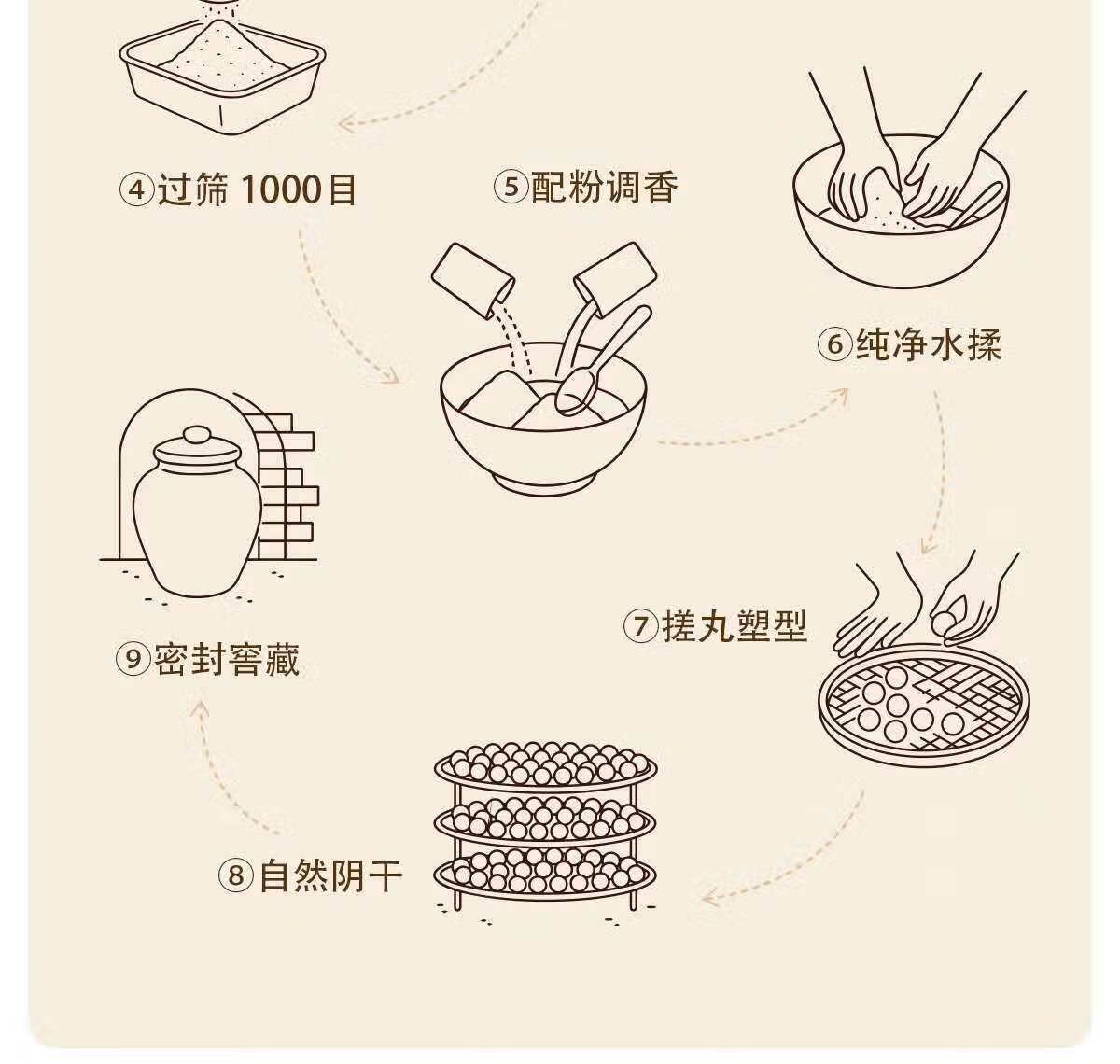 ④过筛 1000目

⑤配粉调香

⑥纯净水揉

⑦搓丸塑型

⑧自然阴干

⑨密封窖藏