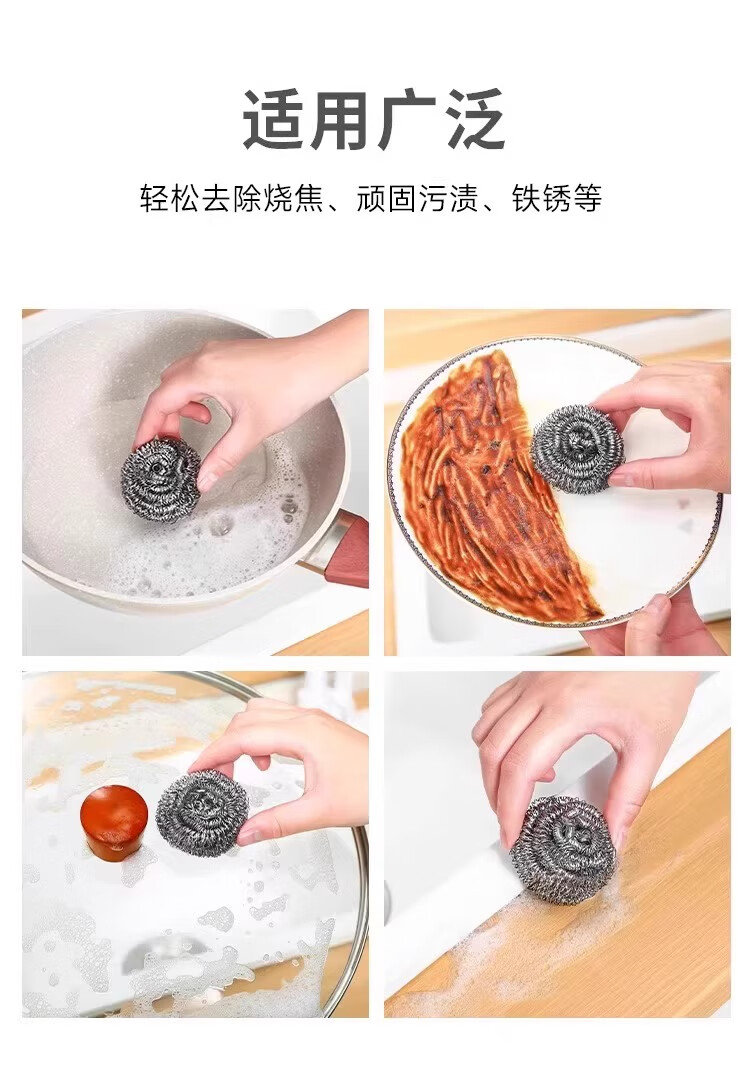 适用广泛

轻松去除烧焦、顽固污渍、铁锈等