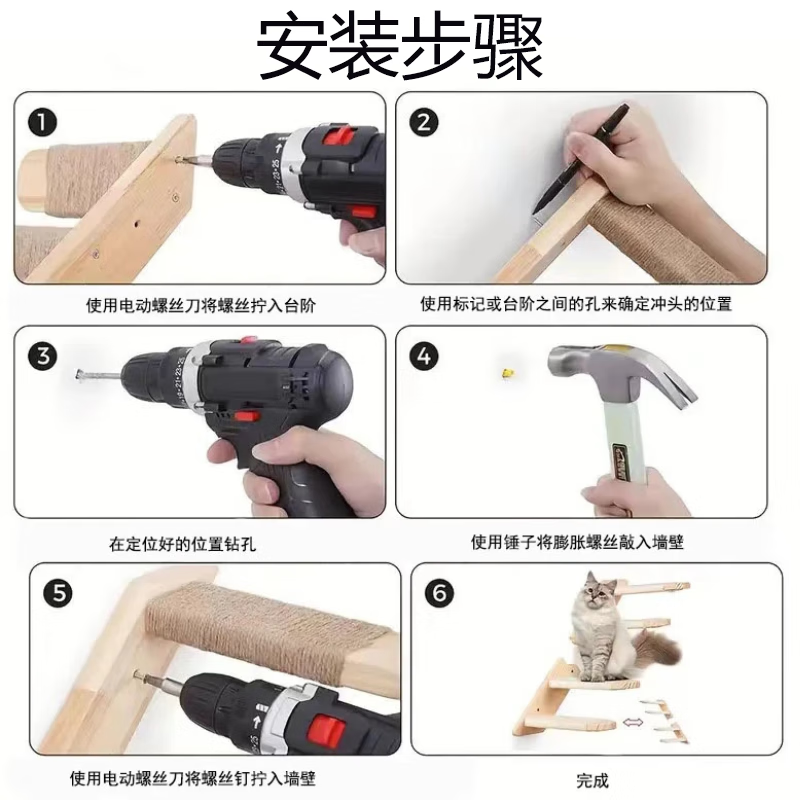 安装步骤

1

使用电动螺丝刀将螺丝拧入台阶

2

使用标记或台阶之间的孔来确定冲头的位置

3

在定位好的位置钻孔

4

使用锤子将膨胀螺丝敲入墙壁

5

使用电动螺丝刀将螺丝钉拧入墙壁

6

完成