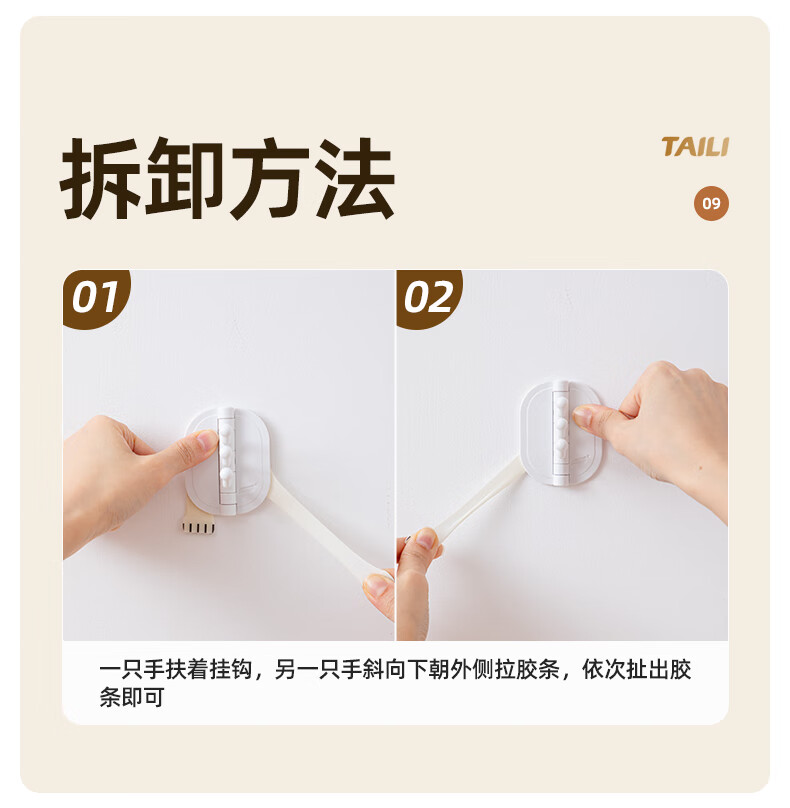 拆卸方法

TAILI

09

01

02

一只手扶着挂钩，另一只手斜向下朝外侧拉胶条，依次扯出胶条即可