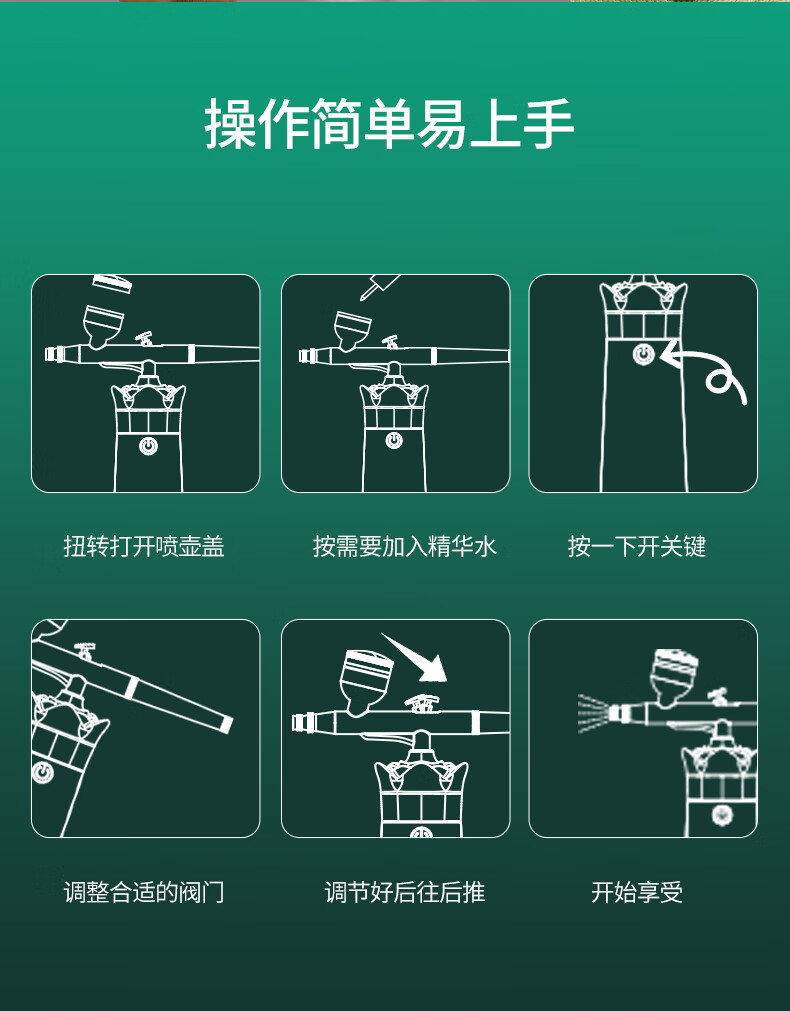 操作简单易上手

扭转打开喷壶盖

按需要加入精华水

按一下开关键

调整合适的阀门

调节好后往后推

开始享受