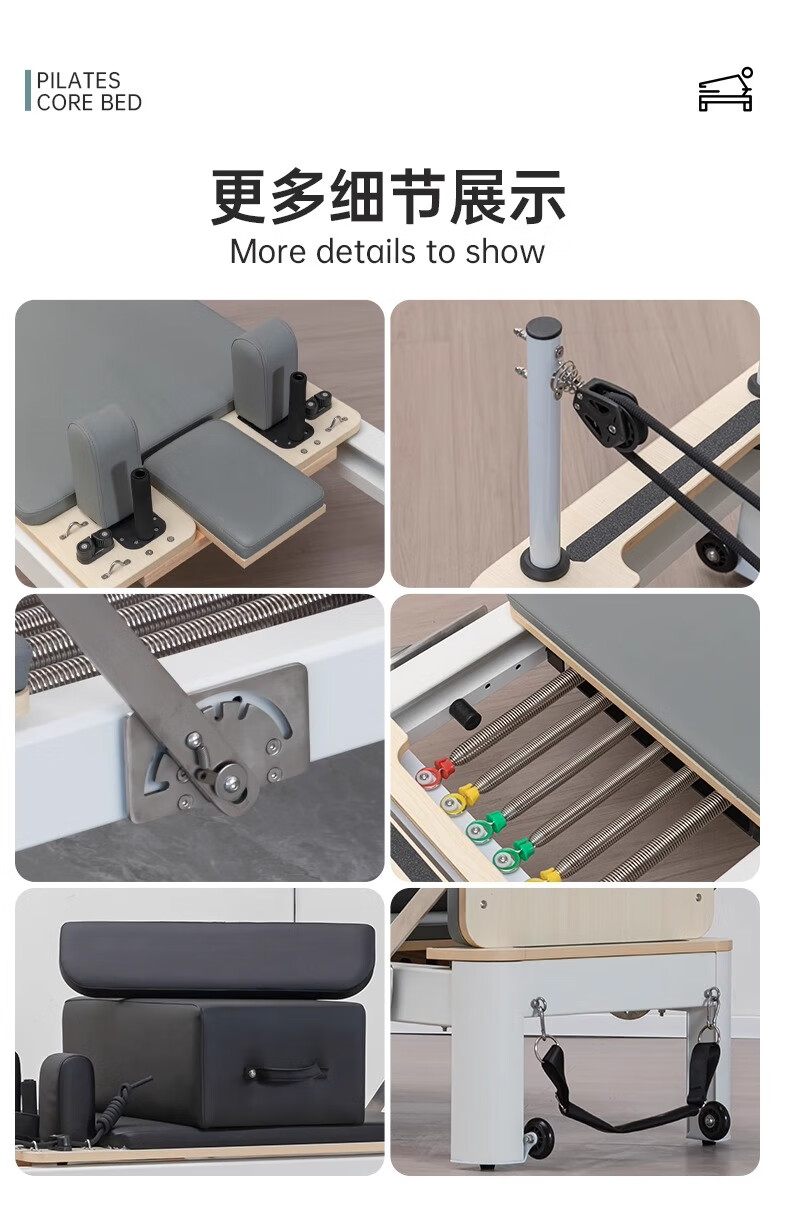 PILATES
CORE BED

更多细节展示
More details to show