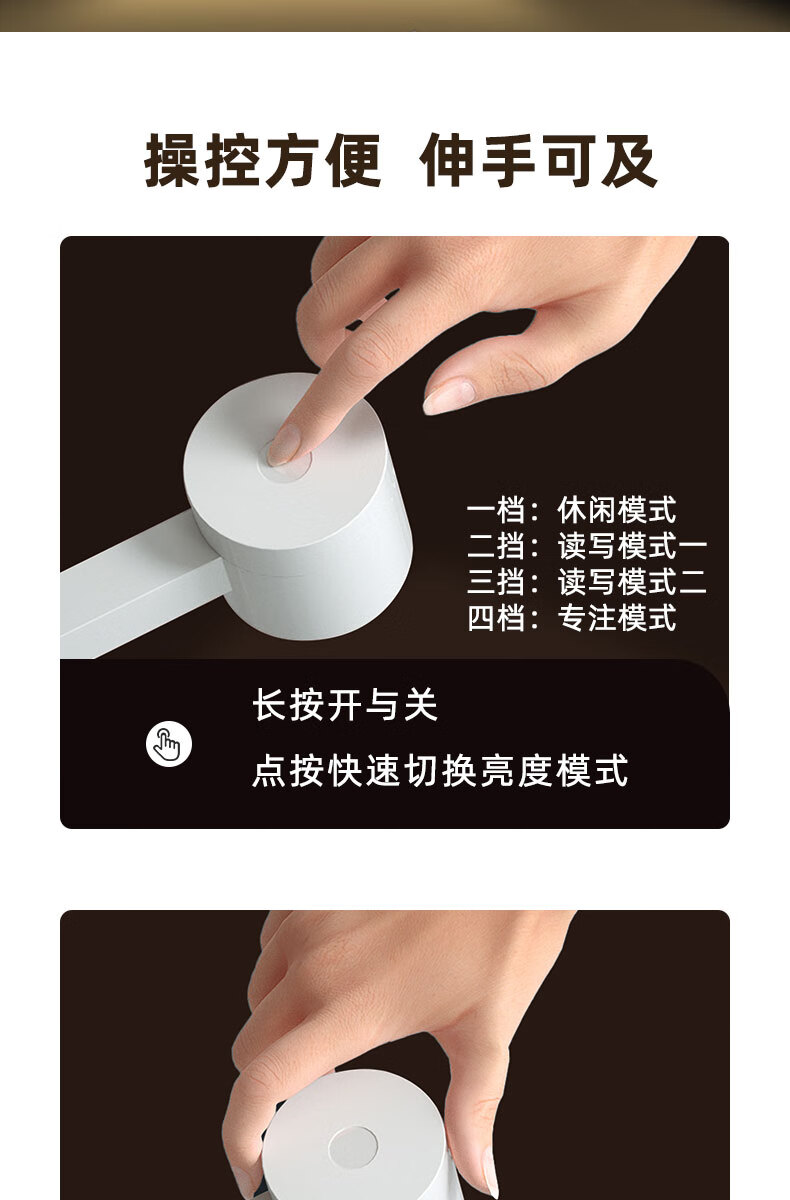 操控方便 伸手可及

一档：休闲模式
二挡：读写模式一
三挡：读写模式二
四档：专注模式

长按开与关

点按快速切换亮度模式