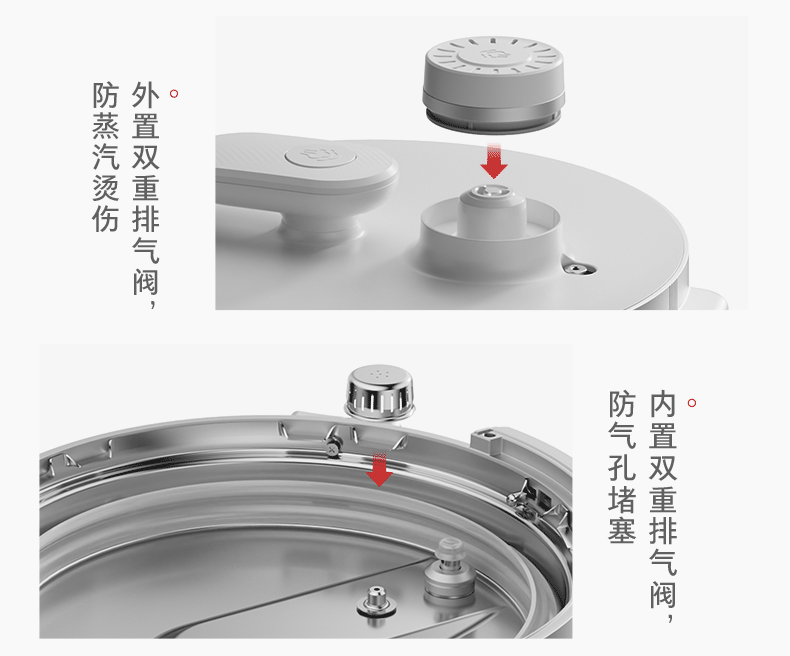 外置双重排气阀，
防蒸汽烫伤

内置双重排气阀，
防气孔堵塞