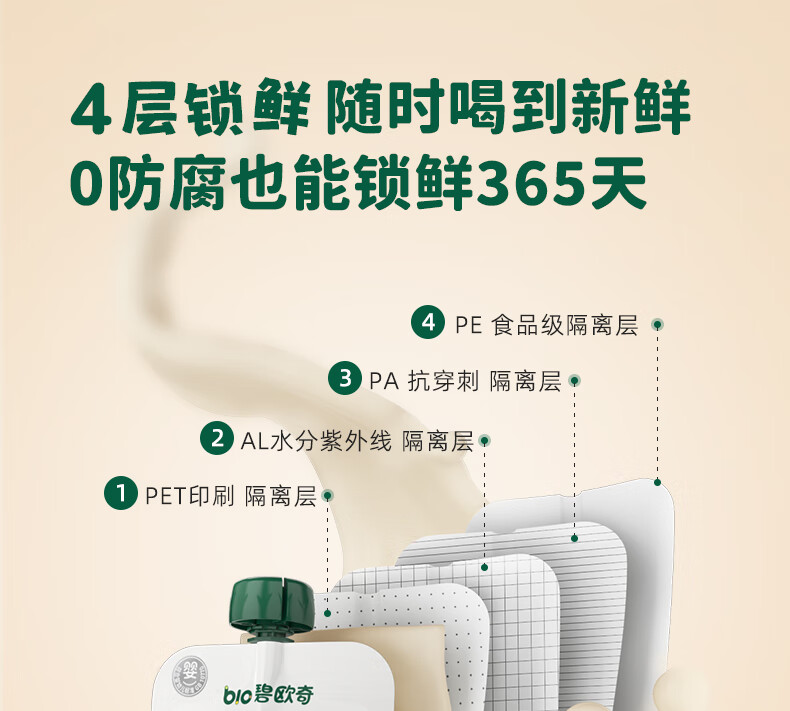 4层锁鲜 随时喝到新鲜
0防腐也能锁鲜365天

4 PE 食品级隔离层

3 PA 抗穿刺 隔离层

2 AL水分紫外线 隔离层

1 PET印刷 隔离层

婴

bio碧欧奇