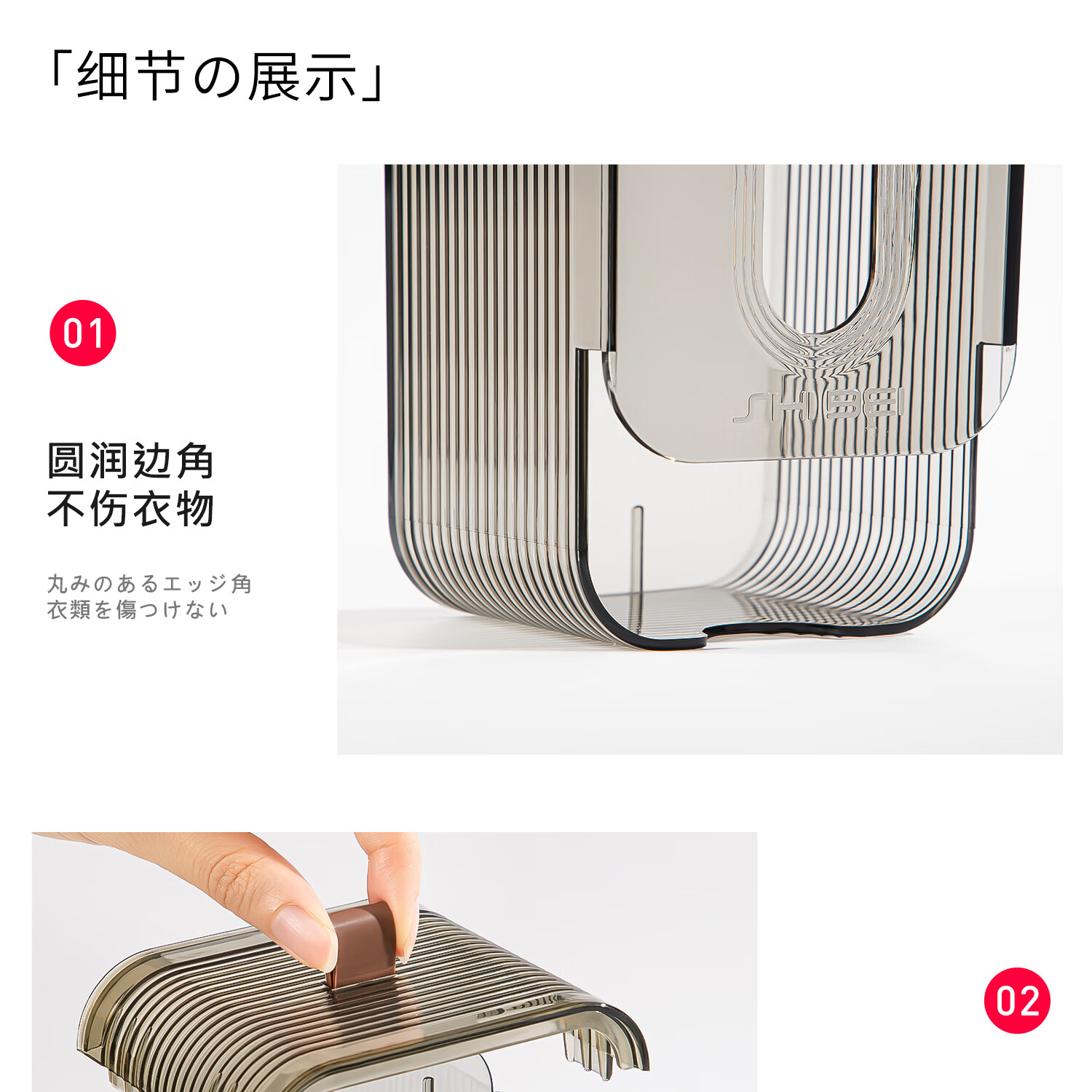 「细节の展示」

01

圆润边角
不伤衣物

丸みのあるエッジ角
衣類を傷つけない

SHIBEI

02