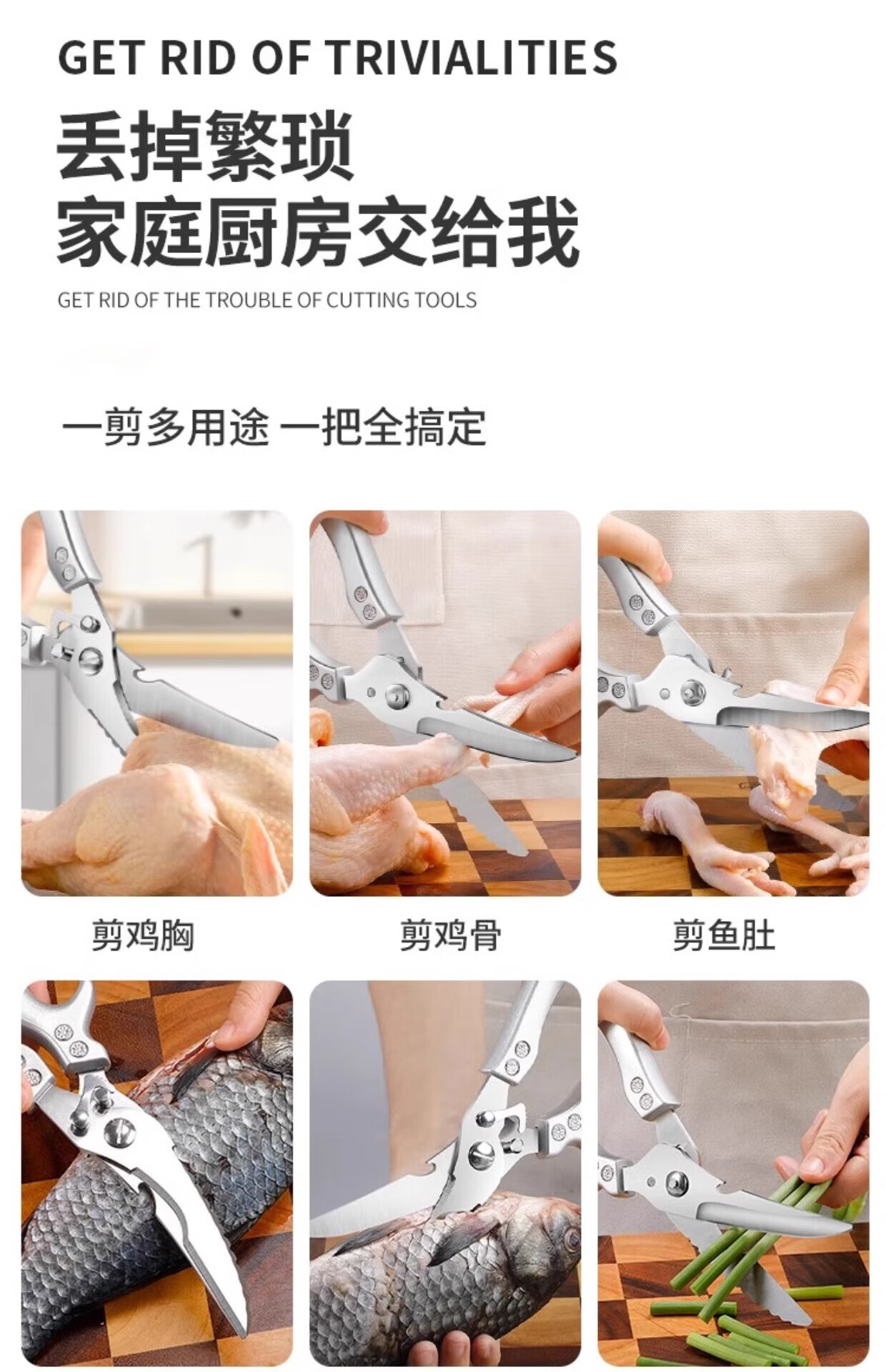 GET RID OF TRIVIALITIES

丢掉繁琐
家庭厨房交给我

GET RID OF THE TROUBLE OF CUTTING TOOLS

一剪多用途 一把全搞定

剪鸡胸

剪鸡骨

剪鱼肚