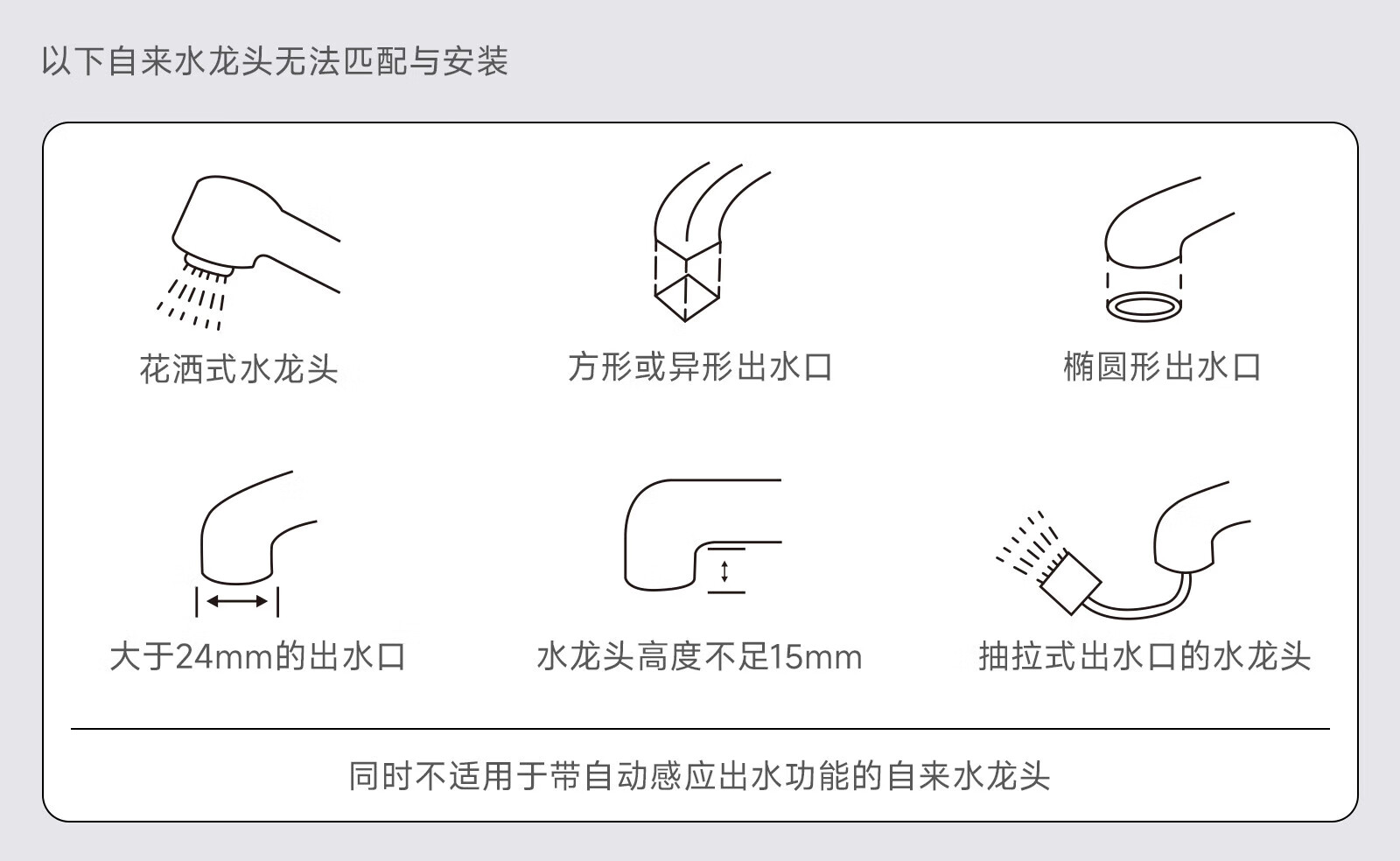 以下自来水龙头无法匹配与安装

花洒式水龙头

方形或异形出水口

椭圆形出水口

大于24mm的出水口

水龙头高度不足15mm

抽拉式出水口的水龙头

同时不适用于带自动感应出水功能的自来水龙头