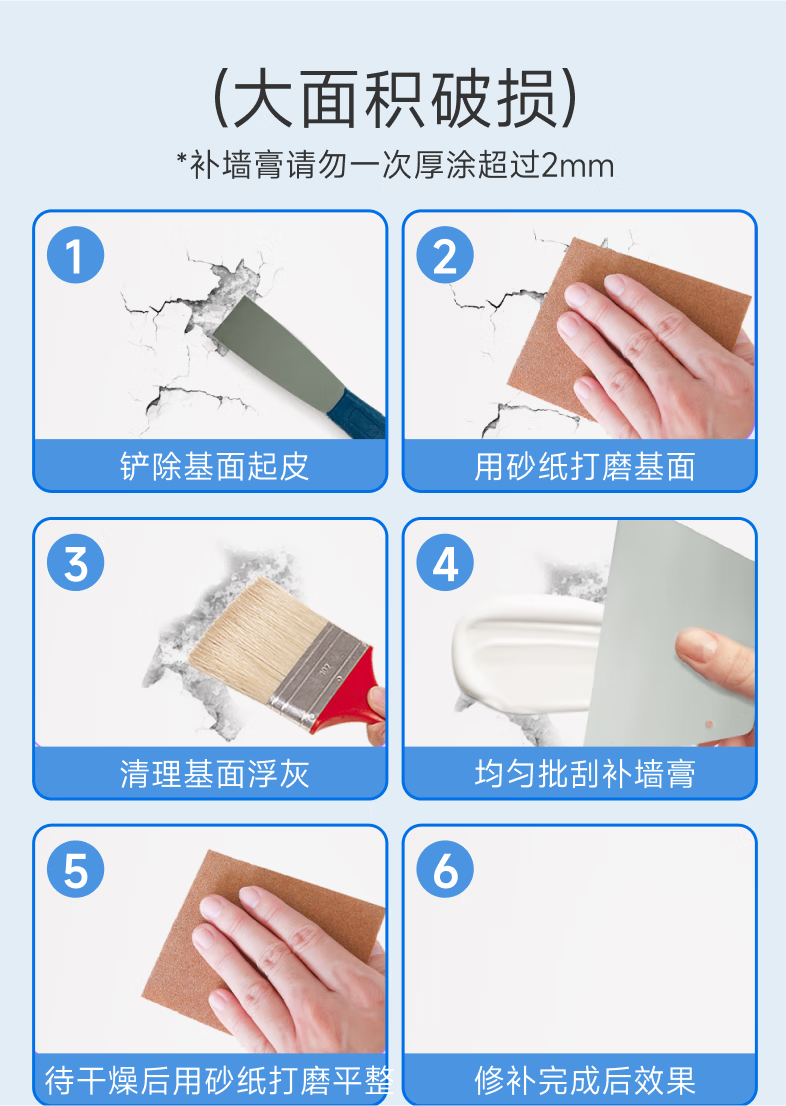 (大面积破损)

*补墙膏请勿一次厚涂超过2mm

1
铲除基面起皮

2
用砂纸打磨基面

3
清理基面浮灰

4
均匀批刮补墙膏

5
待干燥后用砂纸打磨平整

6
修补完成后效果