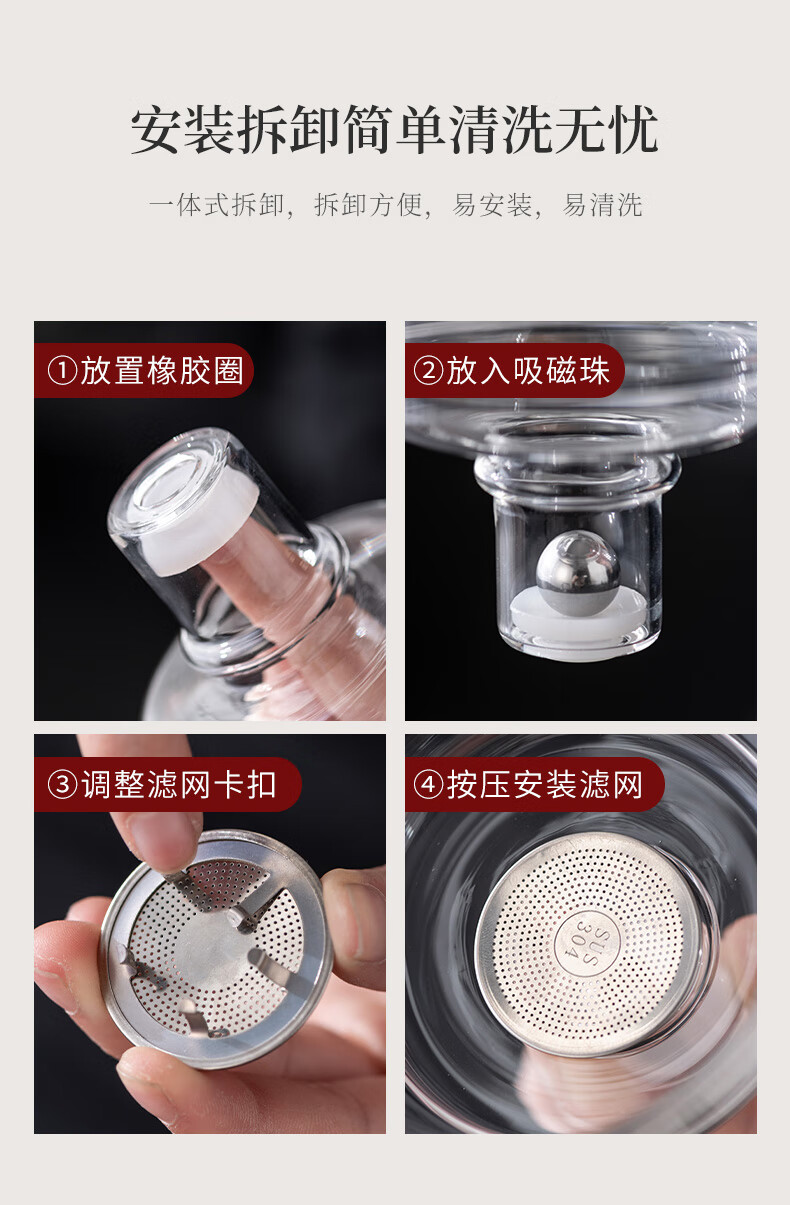 安装拆卸简单清洗无忧

一体式拆卸，拆卸方便，易安装，易清洗

①放置橡胶圈

②放入吸磁珠

③调整滤网卡扣

④按压安装滤网

SUS 304