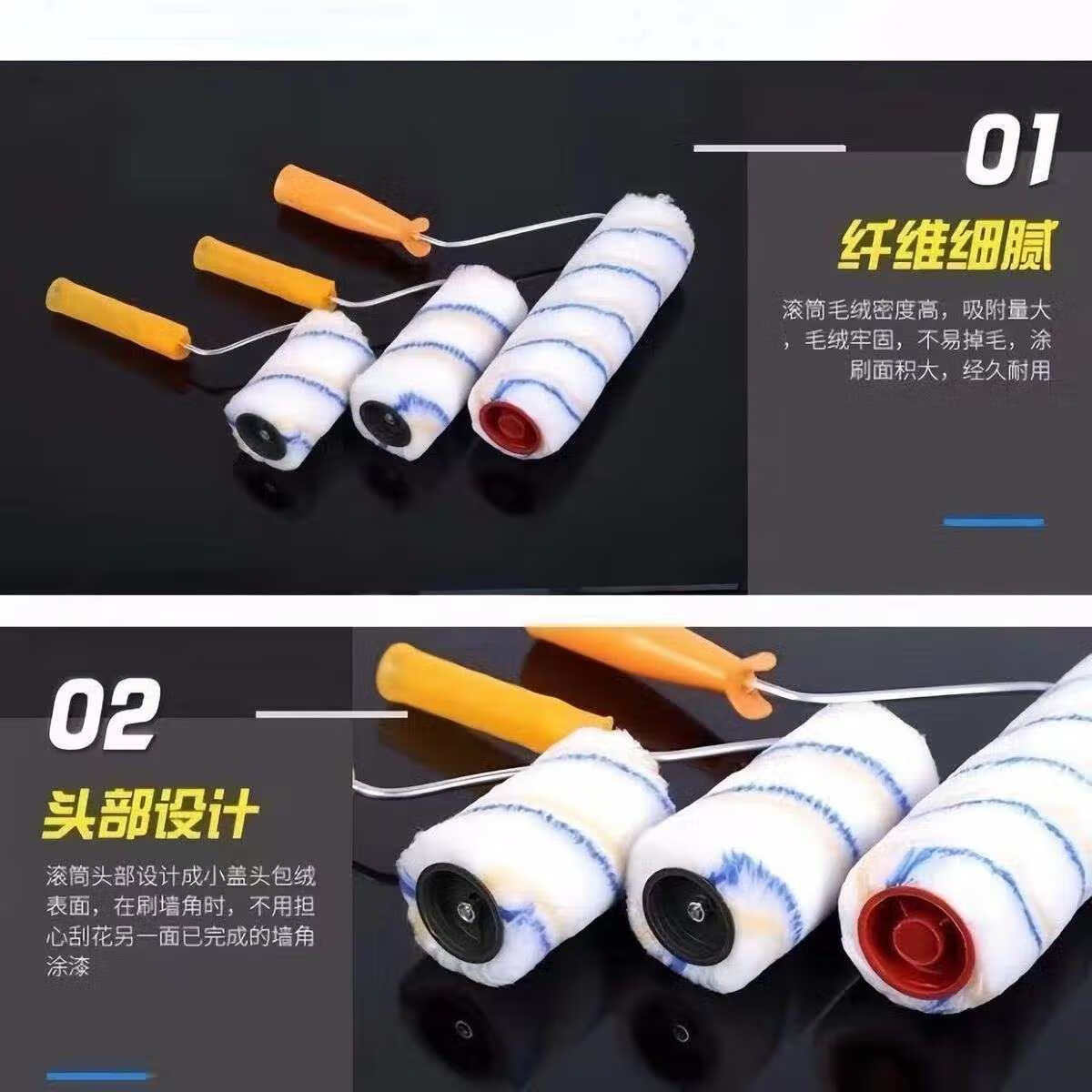 01

纤维细腻

滚筒毛绒密度高，吸附量大，毛绒牢固，不易掉毛，涂刷面积大，经久耐用

02

头部设计

滚筒头部设计成小盖头包绒表面，在刷墙角时，不用担心刮花另一面已完成的墙角涂漆