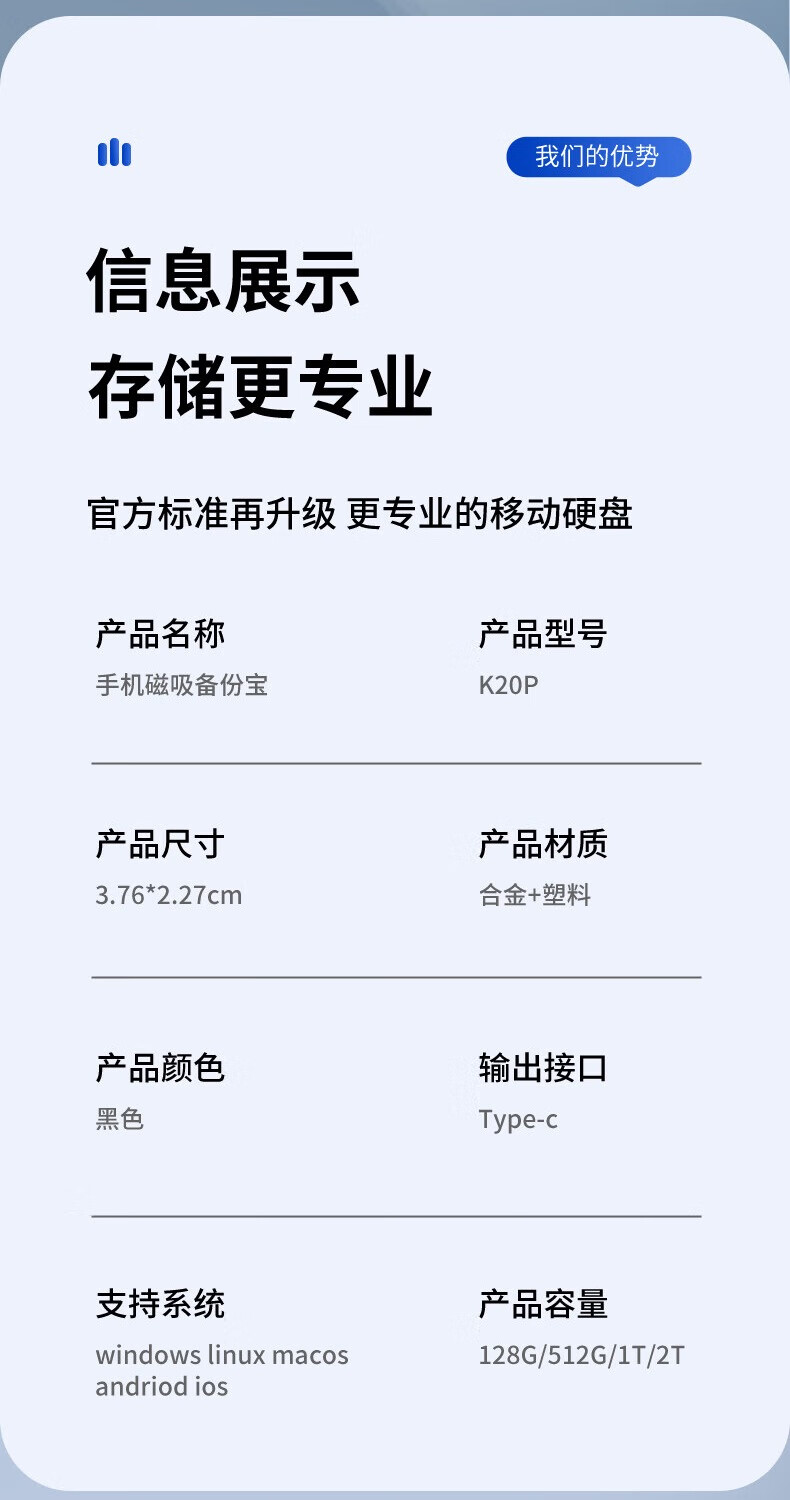 我们的优势

信息展示
存储更专业

官方标准再升级 更专业的移动硬盘

产品名称
手机磁吸备份宝

产品型号
K20P

产品尺寸
3.76*2.27cm

产品材质
合金+塑料

产品颜色
黑色

输出接口
Type-c

支持系统
windows linux macos andriod ios

产品容量
128G/512G/1T/2T