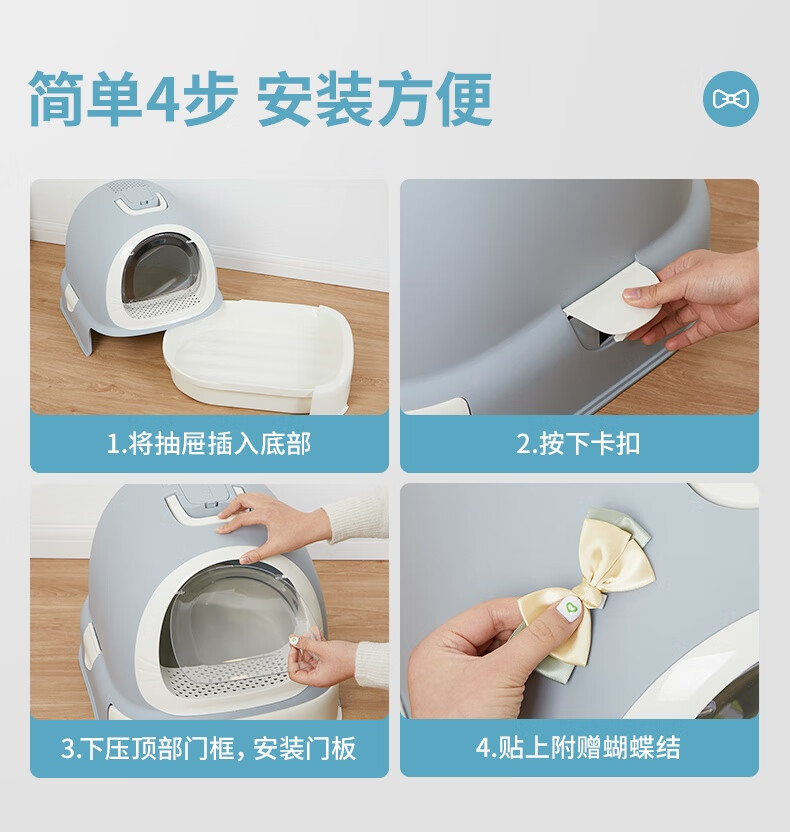 简单4步 安装方便

1.将抽屉插入底部

2.按下卡扣

3.下压顶部门框，安装门板

4.贴上附赠蝴蝶结