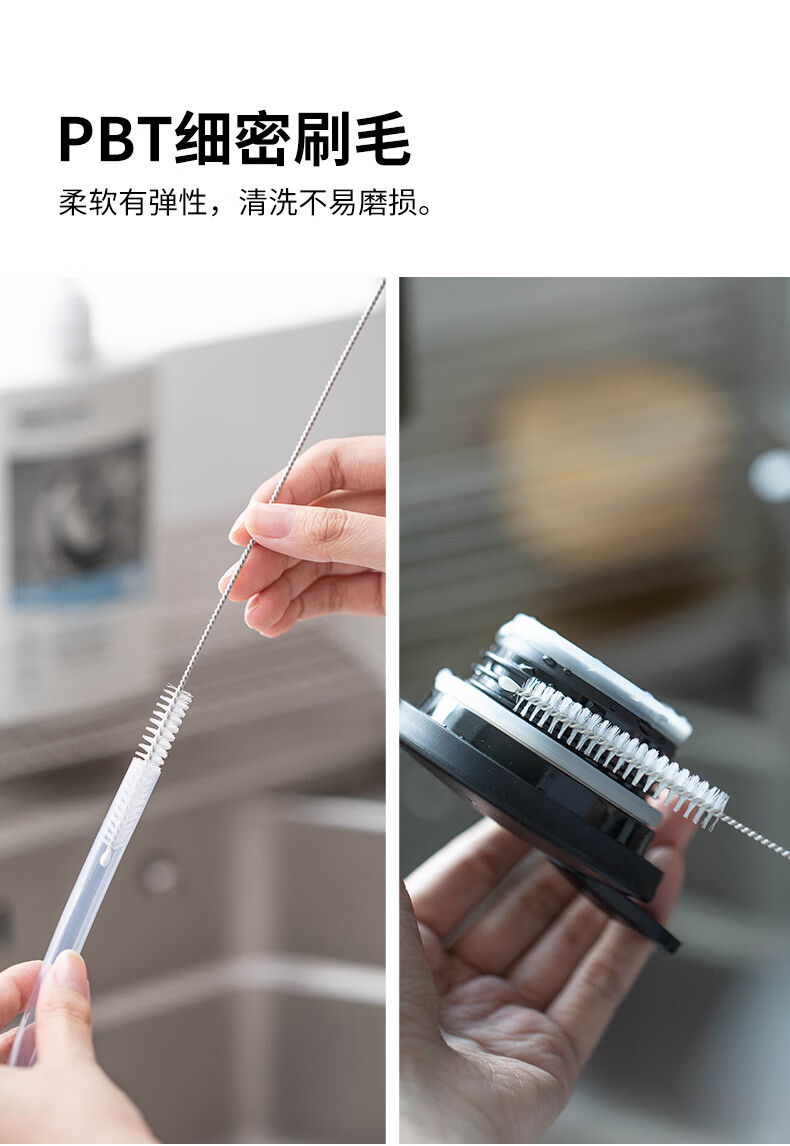 PBT细密刷毛

柔软有弹性，清洗不易磨损。