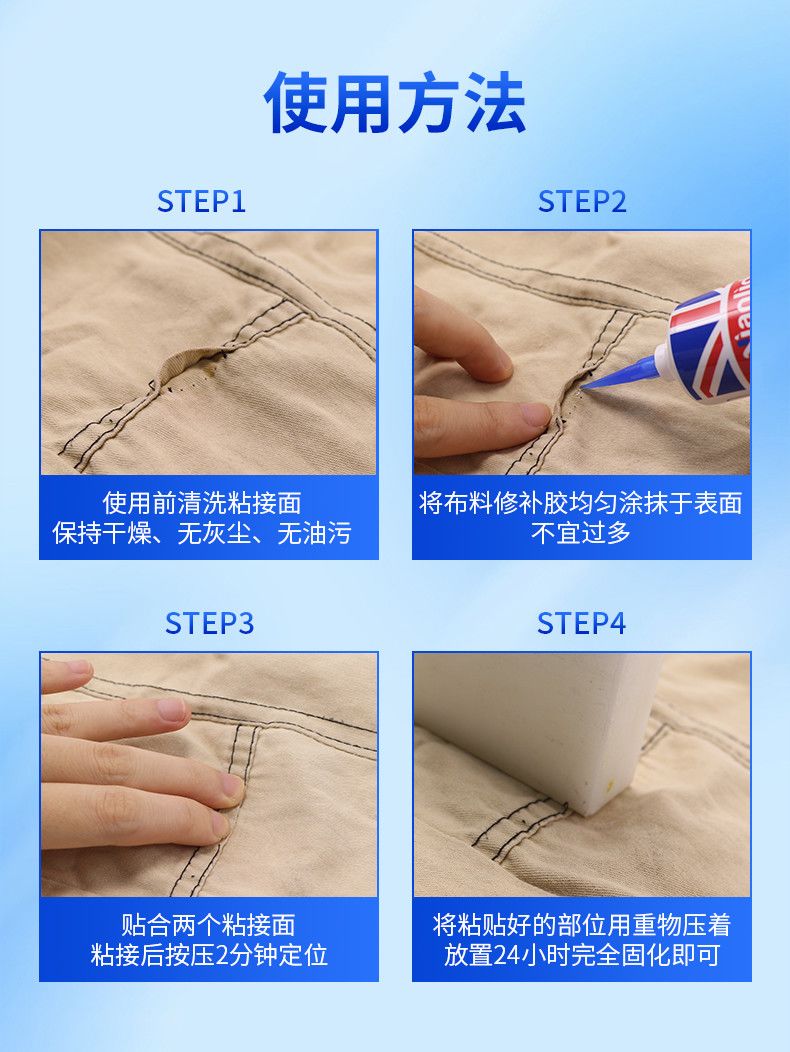 使用方法

STEP1

使用前清洗粘接面
保持干燥、无灰尘、无油污

STEP2

将布料修补胶均匀涂抹于表面
不宜过多

STEP3

贴合两个粘接面
粘接后按压2分钟定位

STEP4

将粘贴好的部位用重物压着
放置24小时完全固化即可