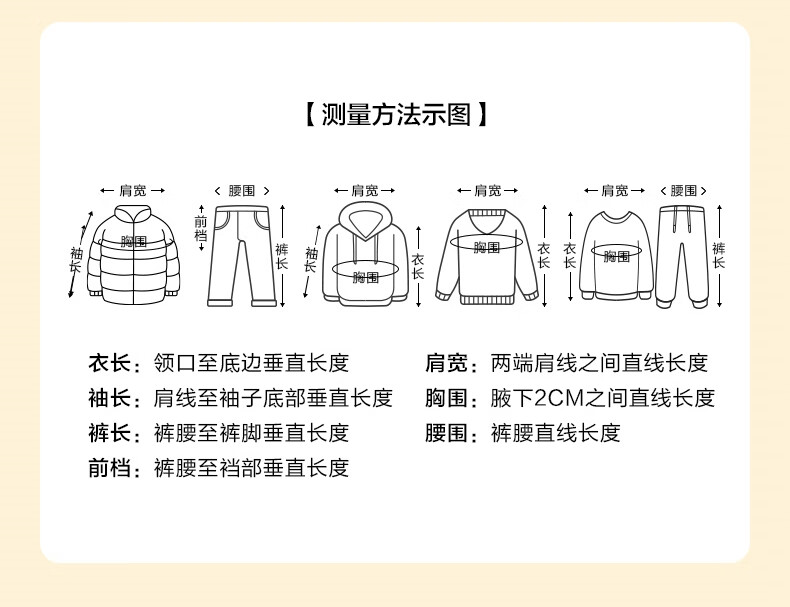 【测量方法示图】

肩宽
袖长
胸围

腰围
前档
裤长

肩宽
袖长
胸围
衣长

肩宽
胸围
衣长

肩宽
衣长
胸围

腰围
裤长

衣长：领口至底边垂直长度
袖长：肩线至袖子底部垂直长度
裤长：裤腰至裤脚垂直长度
前档：裤腰至裆部垂直长度

肩宽：两端肩线之间直线长度
胸围：腋下2CM之间直线长度
腰围：裤腰直线长度