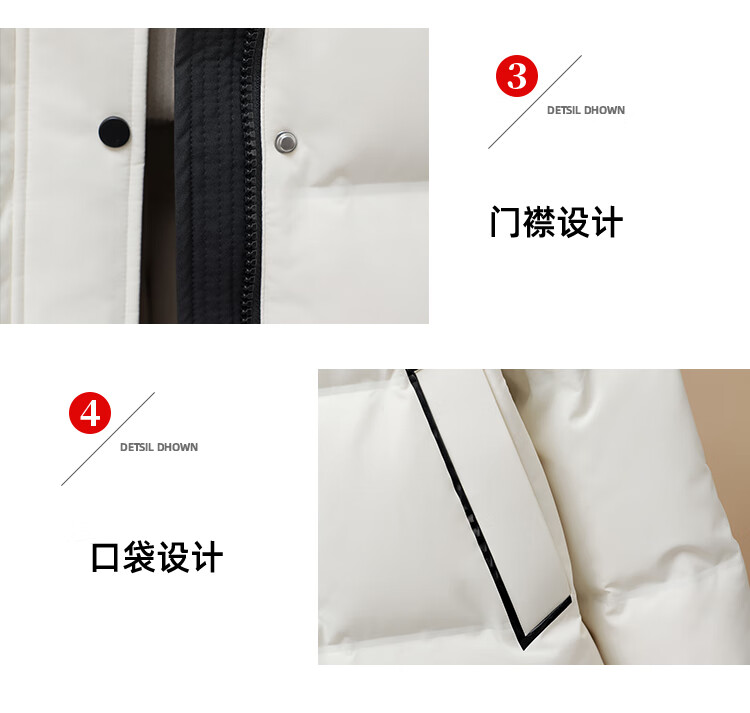 3

DETSIL DHOWN

门襟设计

4

DETSIL DHOWN

口袋设计