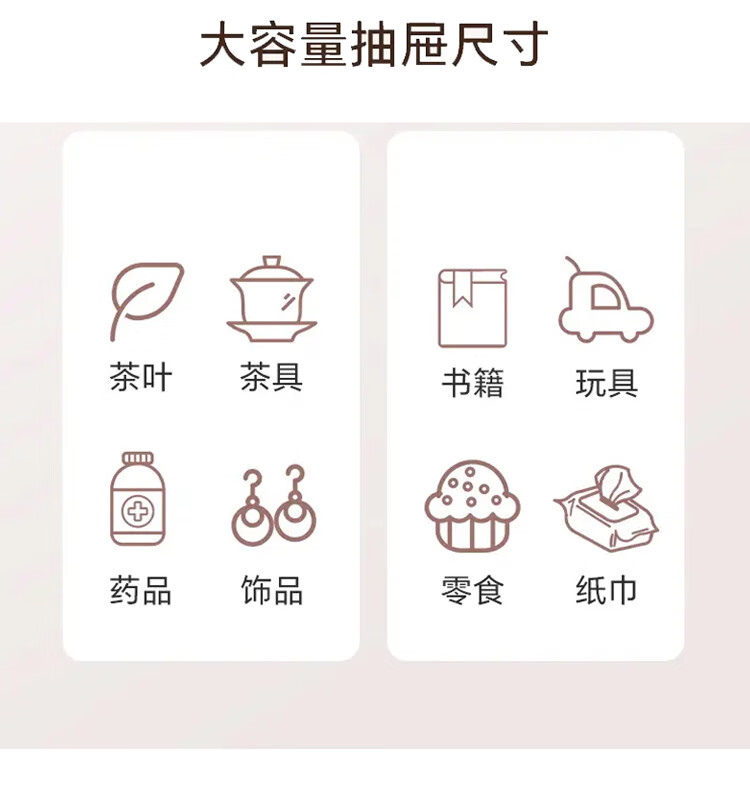 大容量抽屉尺寸

茶叶 茶具

药品 饰品

书籍 玩具

零食 纸巾