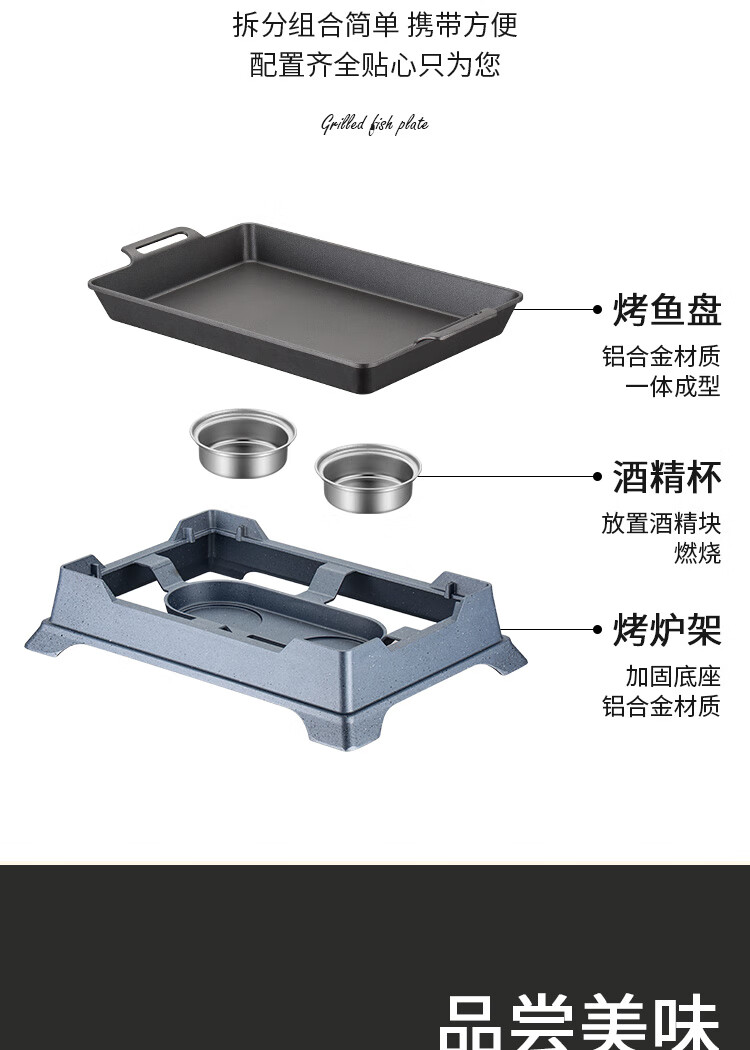 拆分组合简单 携带方便
配置齐全贴心只为您

Grilled fish plate

烤鱼盘
铝合金材质
一体成型

酒精杯
放置酒精块
燃烧

烤炉架
加固底座
铝合金材质

品尝美味