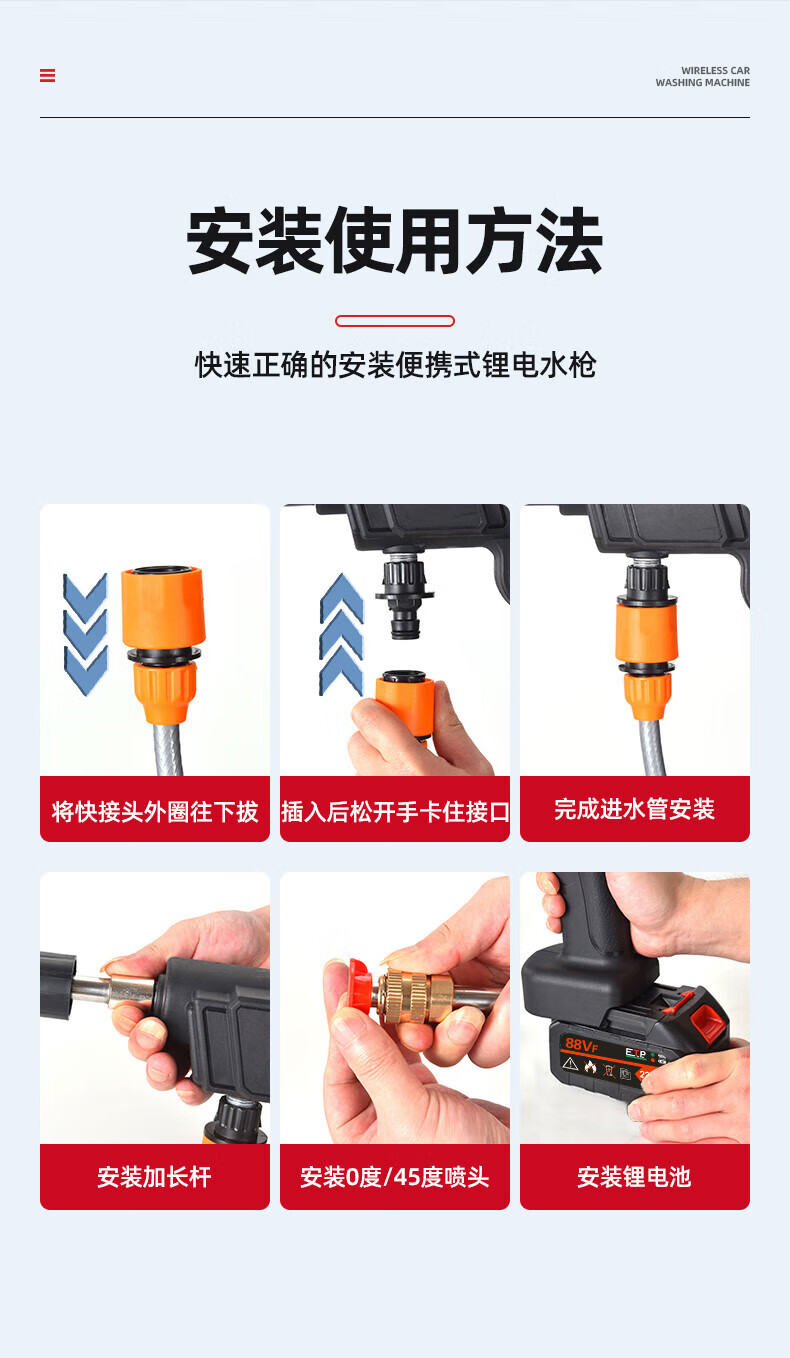 WIRELESS CAR
WASHING MACHINE

安装使用方法

快速正确的安装便携式锂电水枪

将快接头外圈往下拔

插入后松开手卡住接口

完成进水管安装

安装加长杆

安装0度/45度喷头

88VF

安装锂电池