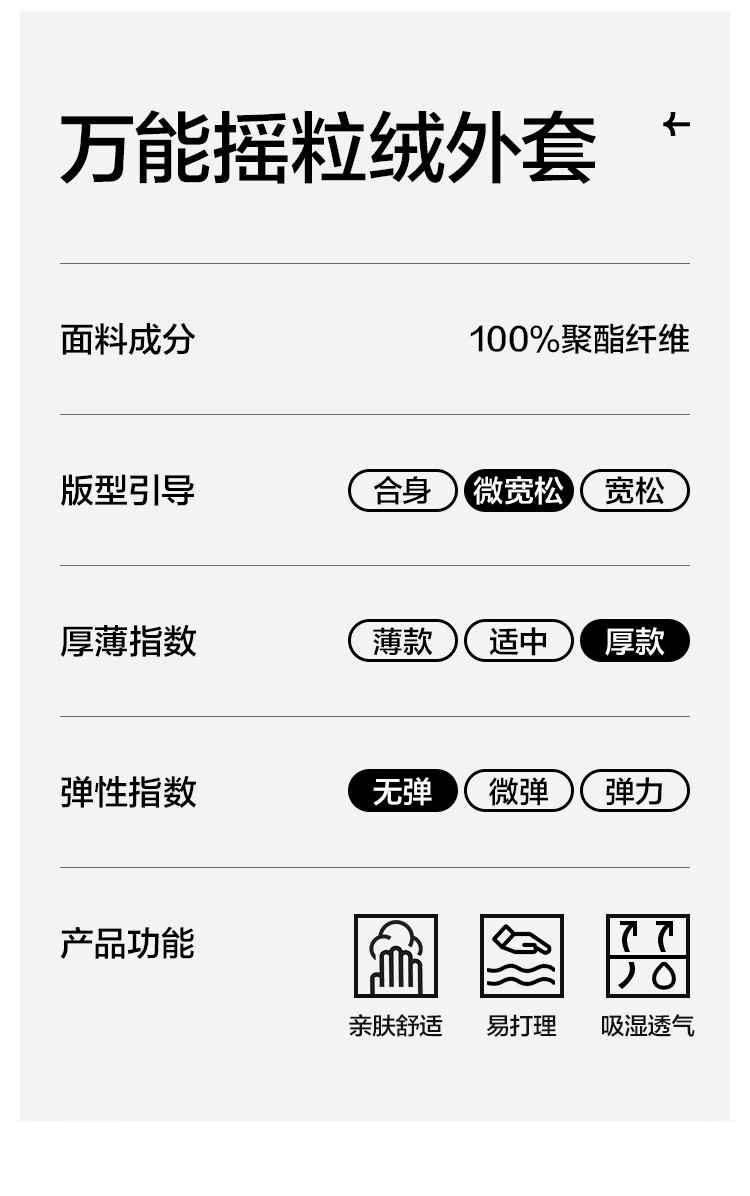 万能摇粒绒外套

面料成分 100%聚酯纤维

版型引导 合身 微宽松 宽松

厚薄指数 薄款 适中 厚款

弹性指数 无弹 微弹 弹力

产品功能

亲肤舒适 易打理 吸湿透气