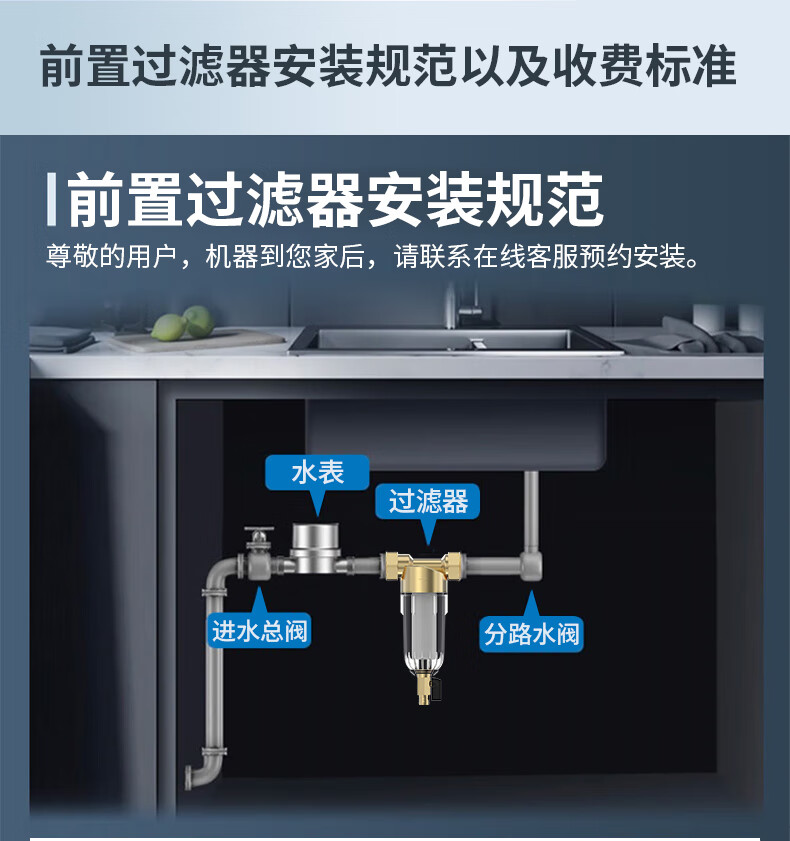 前置过滤器安装规范以及收费标准

前置过滤器安装规范

尊敬的用户，机器到您家后，请联系在线客服预约安装。

水表

过滤器

进水总阀

分路水阀