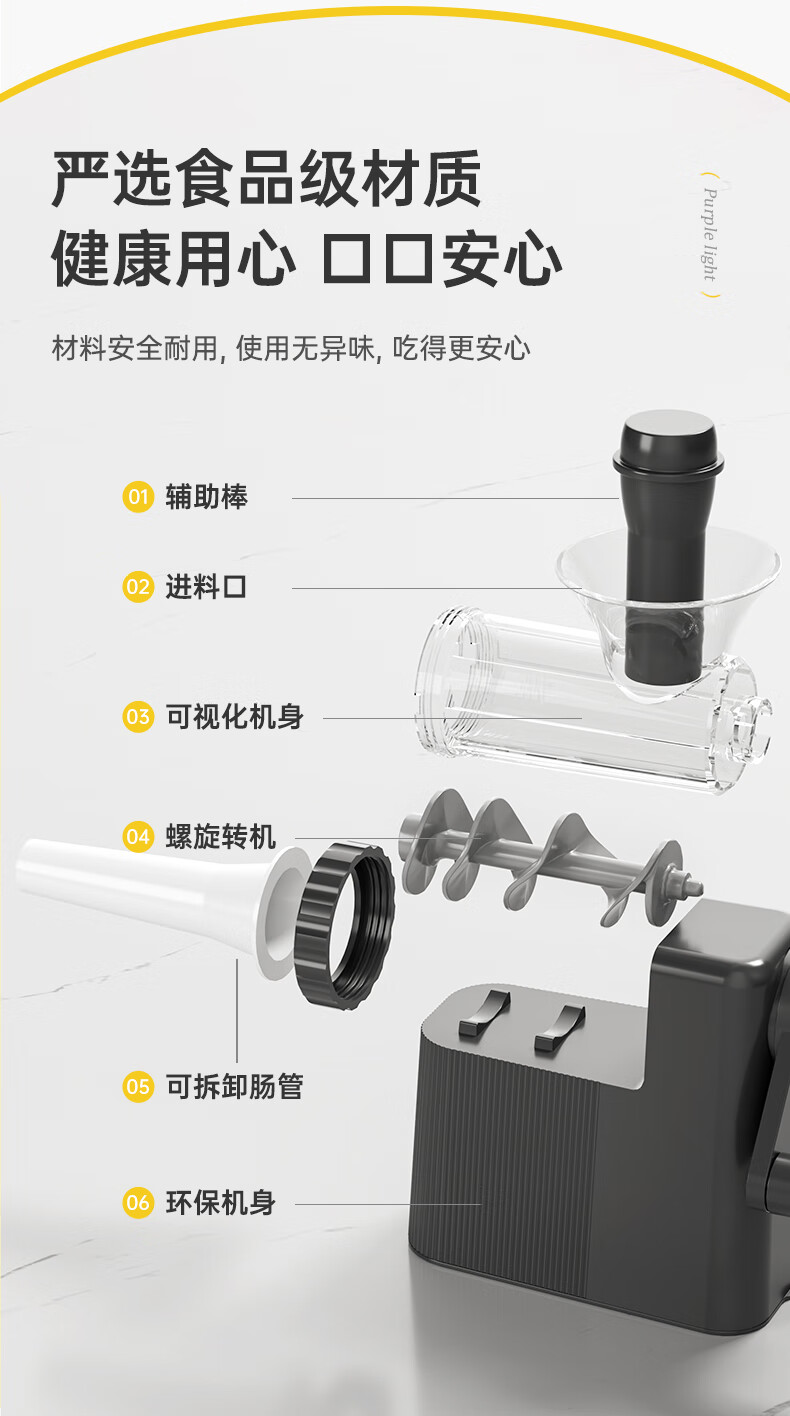 严选食品级材质
健康用心 口口安心

( Purple light )

材料安全耐用, 使用无异味, 吃得更安心

01 辅助棒

02 进料口

03 可视化机身

04 螺旋转机

05 可拆卸肠管

06 环保机身