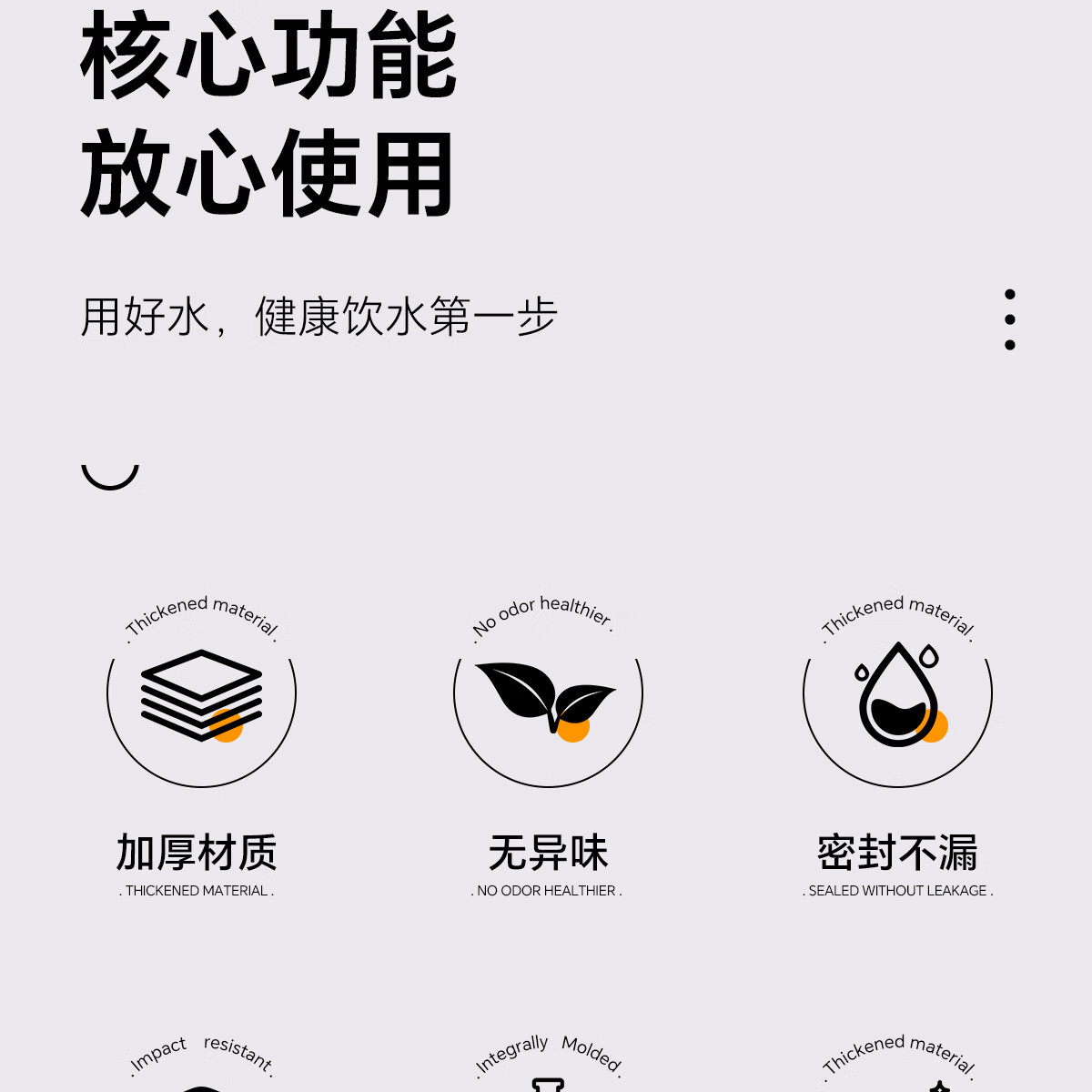 核心功能
放心使用

用好水，健康饮水第一步

. Thickened material .

加厚材质
. THICKENED MATERIAL .

. No odor healthier .

无异味
. NO ODOR HEALTHIER .

. Thickened material .

密封不漏
. SEALED WITHOUT LEAKAGE .

. Impact resistant .

. Integrally Molded .

. Thickened material .