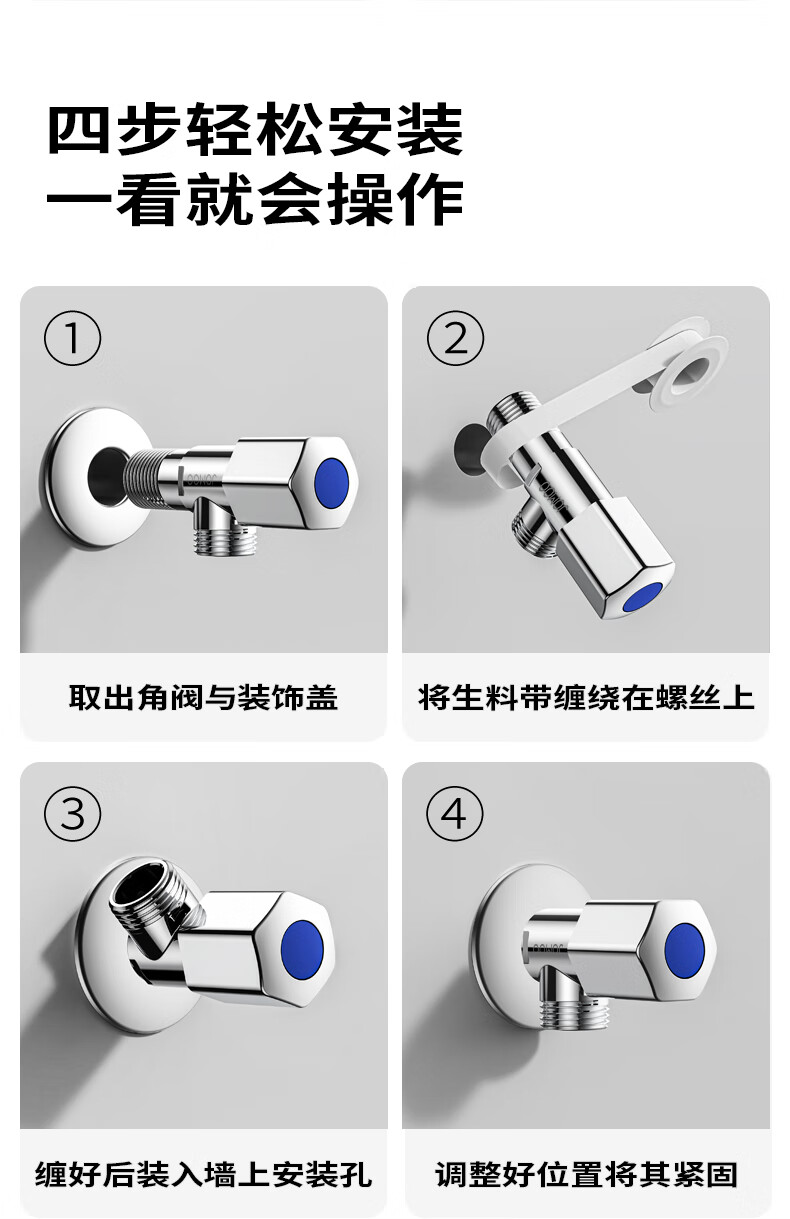 四步轻松安装
一看就会操作

①

取出角阀与装饰盖

②

将生料带缠绕在螺丝上

③

缠好后装入墙上安装孔

④

调整好位置将其紧固