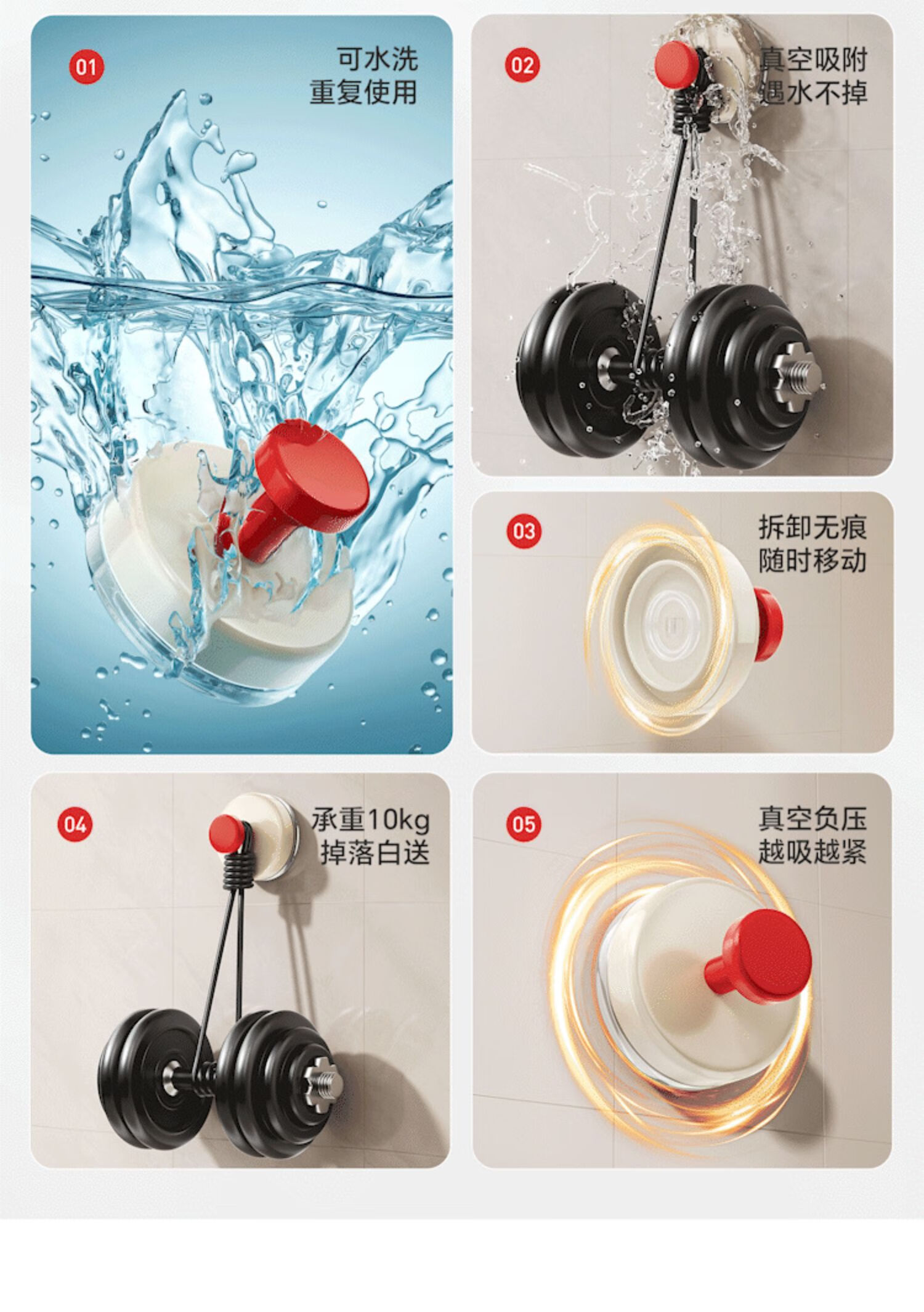 01

可水洗
重复使用

02

真空吸附
遇水不掉

03

拆卸无痕
随时移动

04

承重10kg
掉落白送

05

真空负压
越吸越紧