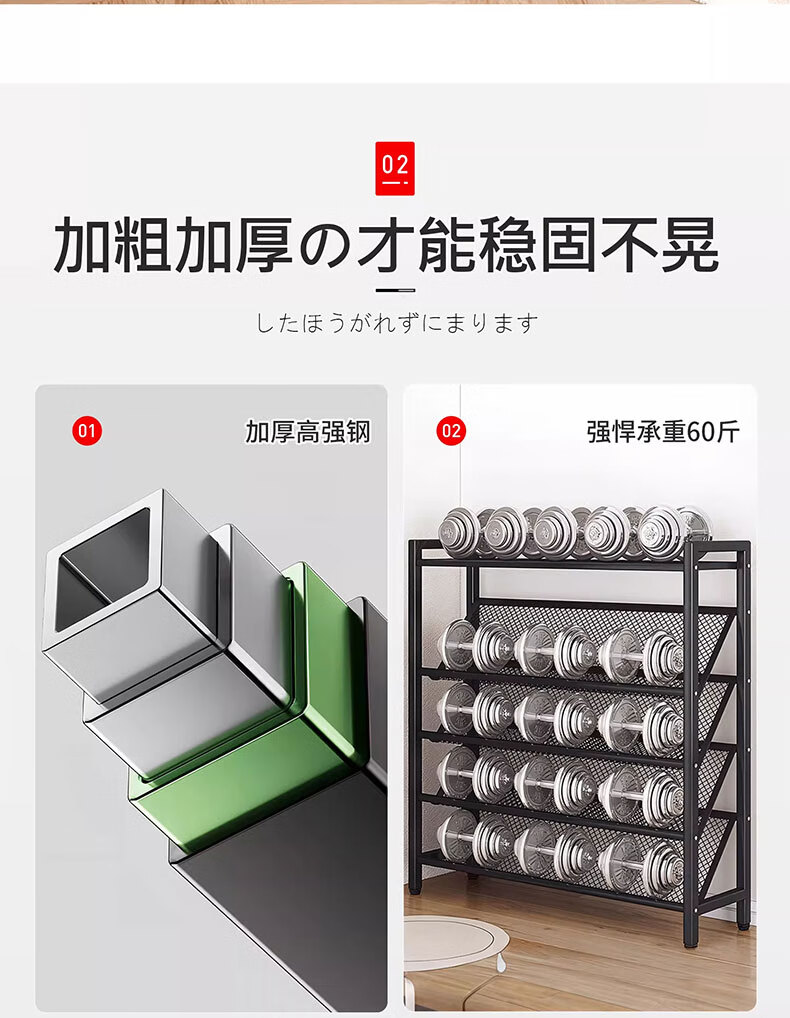 02

加粗加厚の才能稳固不晃

したほうがれずにまります

01

加厚高强钢

02

强悍承重60斤