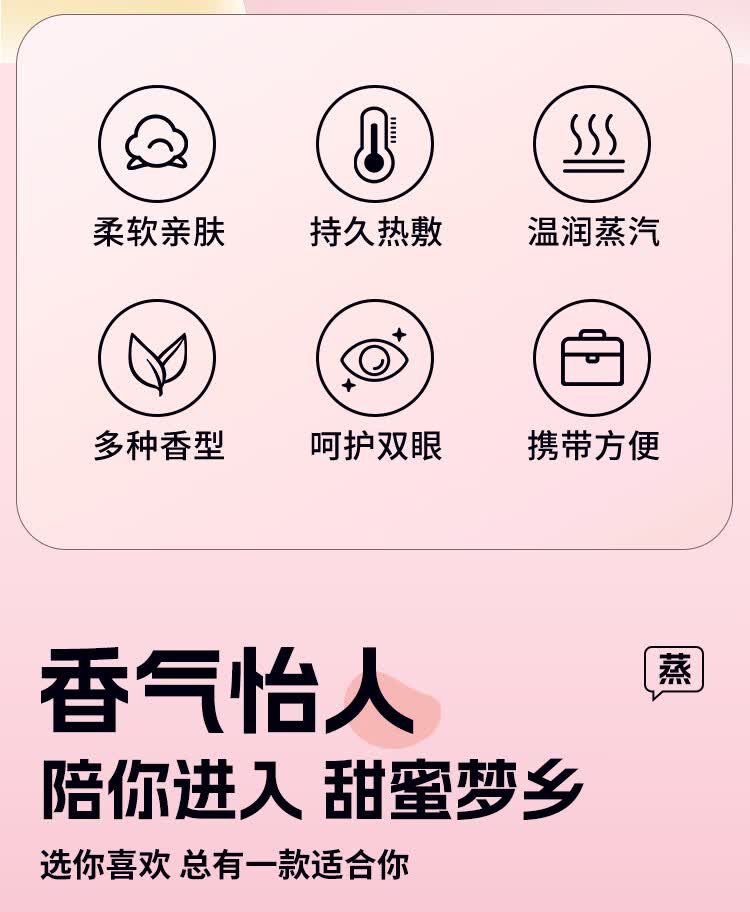 柔软亲肤 持久热敷 温润蒸汽

多种香型 呵护双眼 携带方便

香气怡人

蒸

陪你进入 甜蜜梦乡

选你喜欢 总有一款适合你