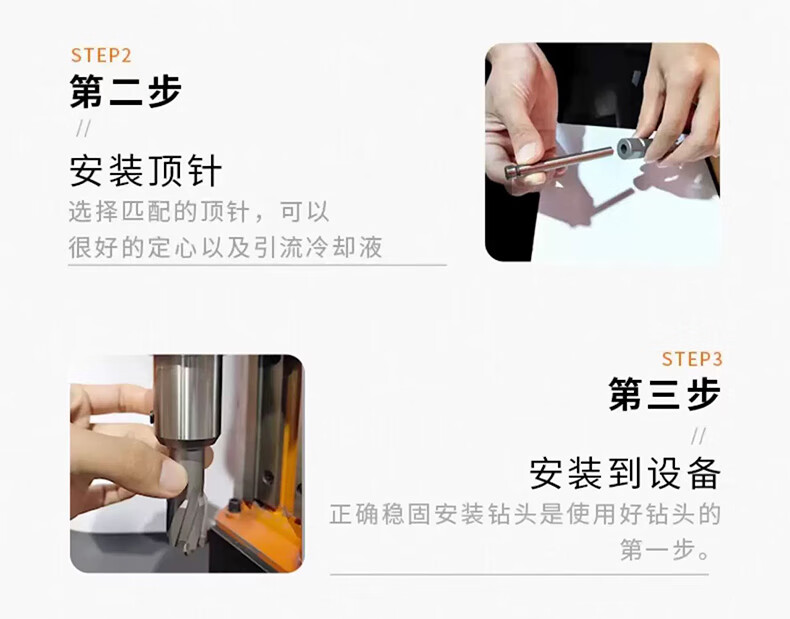 STEP2
第二步
//
安装顶针
选择匹配的顶针，可以很好的定心以及引流冷却液

STEP3
第三步
//
安装到设备
正确稳固安装钻头是使用好钻头的第一步。