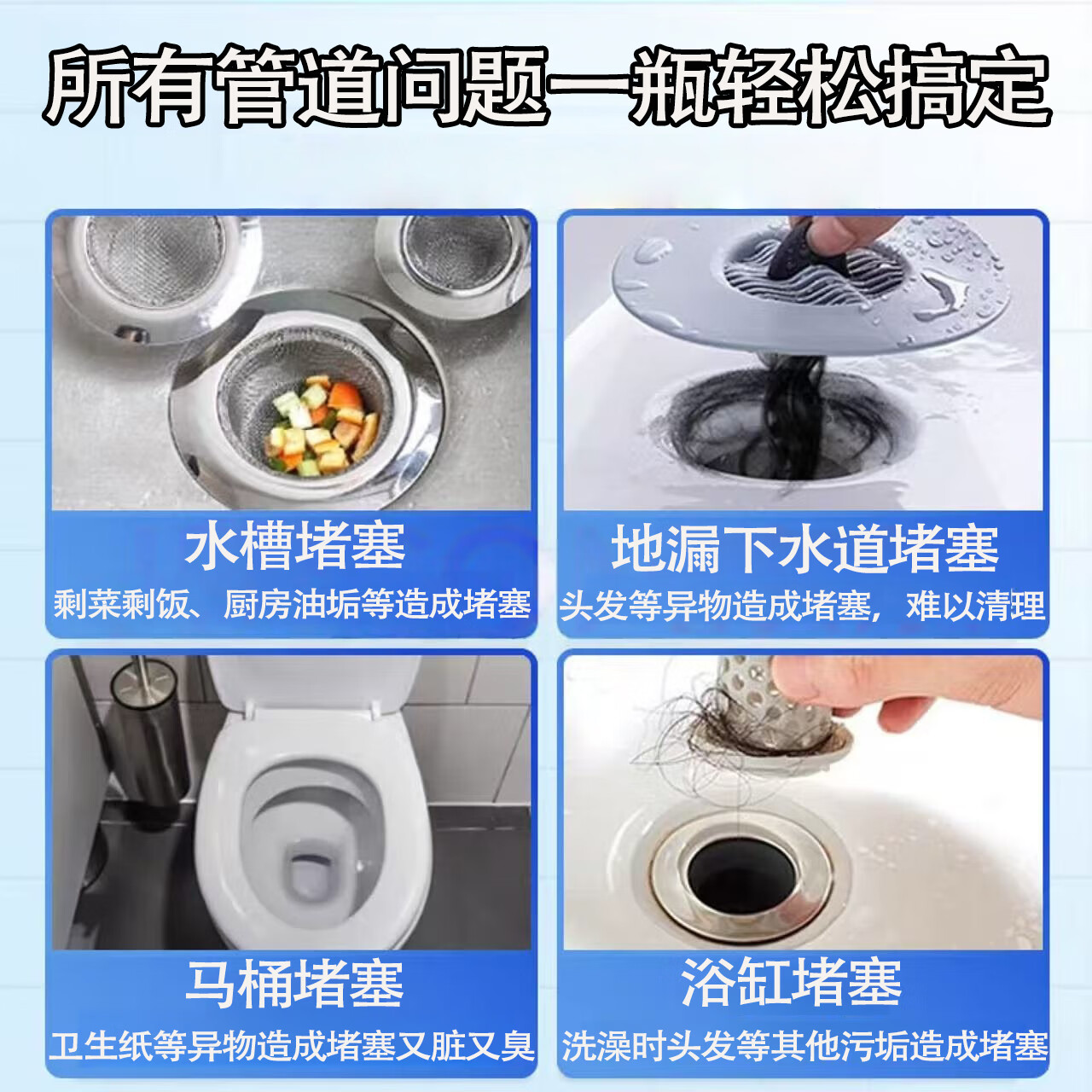 所有管道问题一瓶轻松搞定

水槽堵塞
剩菜剩饭、厨房油垢等造成堵塞

地漏下水道堵塞
头发等异物造成堵塞，难以清理

马桶堵塞
卫生纸等异物造成堵塞又脏又臭

浴缸堵塞
洗澡时头发等其他污垢造成堵塞