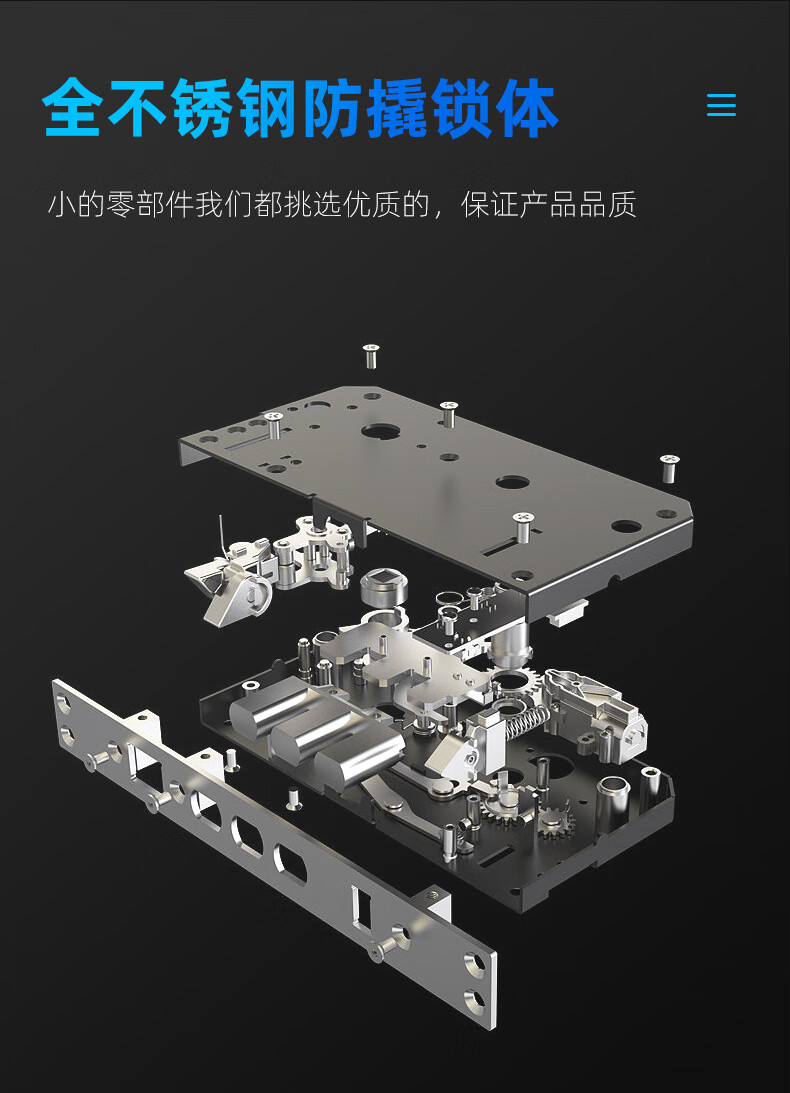 全不锈钢防撬锁体

小的零部件我们都挑选优质的，保证产品品质