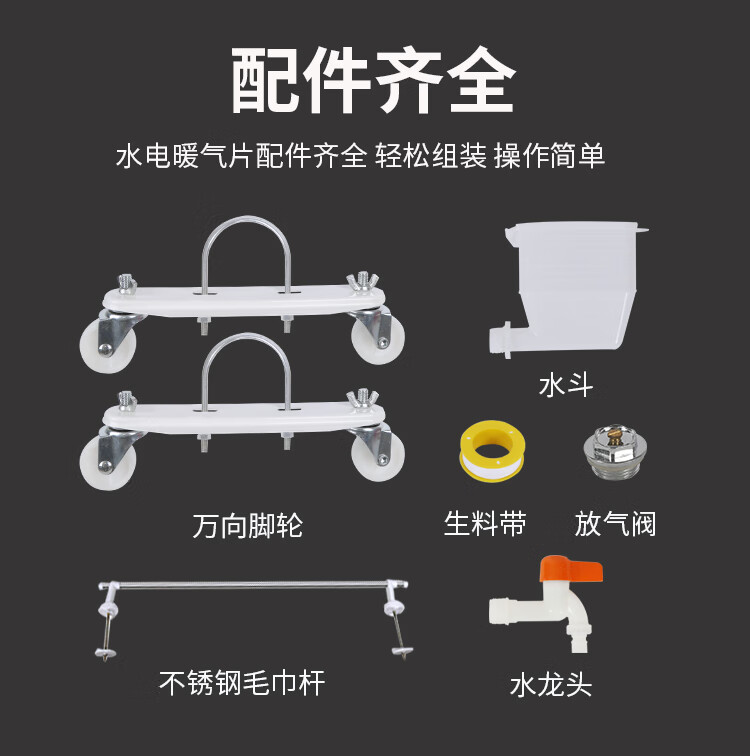 配件齐全

水电暖气片配件齐全 轻松组装 操作简单

水斗

万向脚轮

生料带

放气阀

不锈钢毛巾杆

水龙头