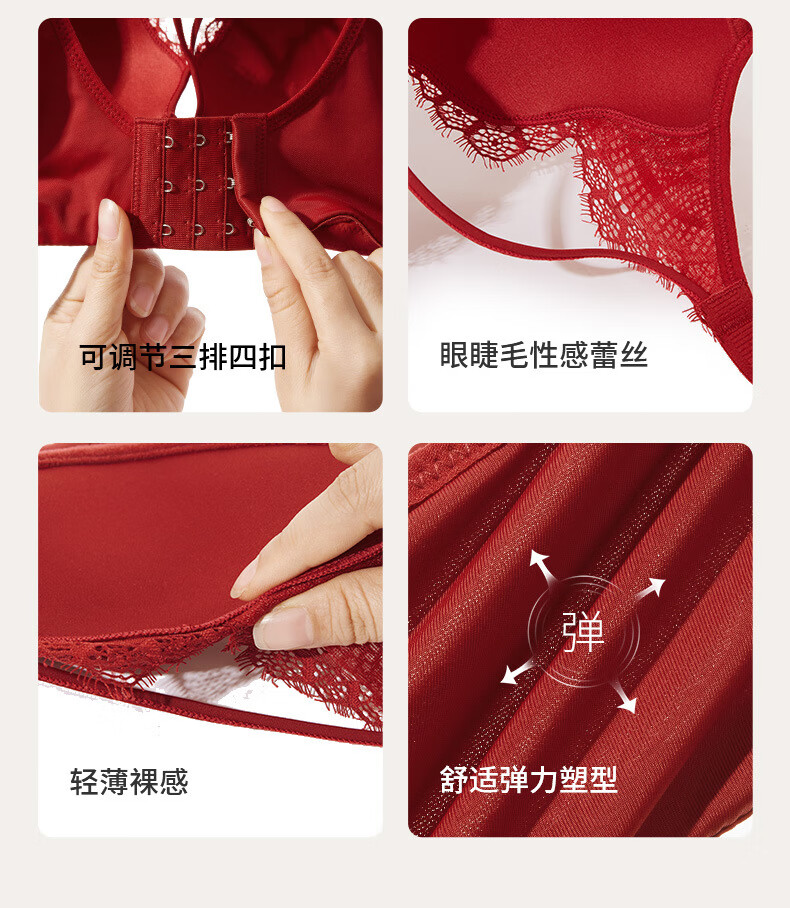 可调节三排四扣

眼睫毛性感蕾丝

轻薄裸感

弹

舒适弹力塑型