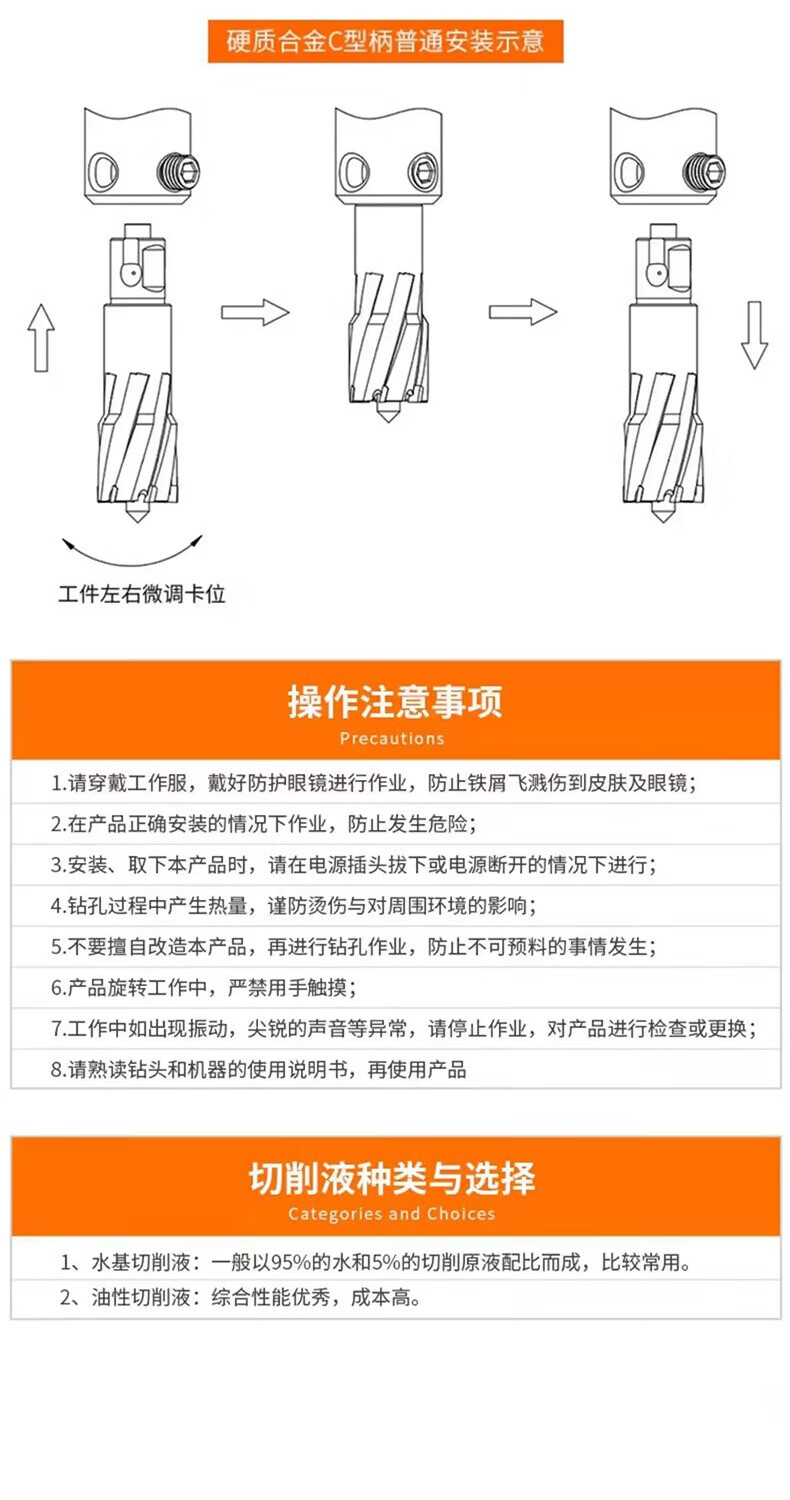 硬质合金C型柄普通安装示意

工件左右微调卡位

操作注意事项
Precautions

1.请穿戴工作服，戴好防护眼镜进行作业，防止铁屑飞溅伤到皮肤及眼镜；

2.在产品正确安装的情况下作业，防止发生危险；

3.安装、取下本产品时，请在电源插头拔下或电源断开的情况下进行；

4.钻孔过程中产生热量，谨防烫伤与对周围环境的影响；

5.不要擅自改造本产品，再进行钻孔作业，防止不可预料的事情发生；

6.产品旋转工作中，严禁用手触摸；

7.工作中如出现振动，尖锐的声音等异常，请停止作业，对产品进行检查或更换；

8.请熟读钻头和机器的使用说明书，再使用产品

切削液种类与选择
Categories and Choices

1、水基切削液：一般以95%的水和5%的切削原液配比而成，比较常用。

2、油性切削液：综合性能优秀，成本高。