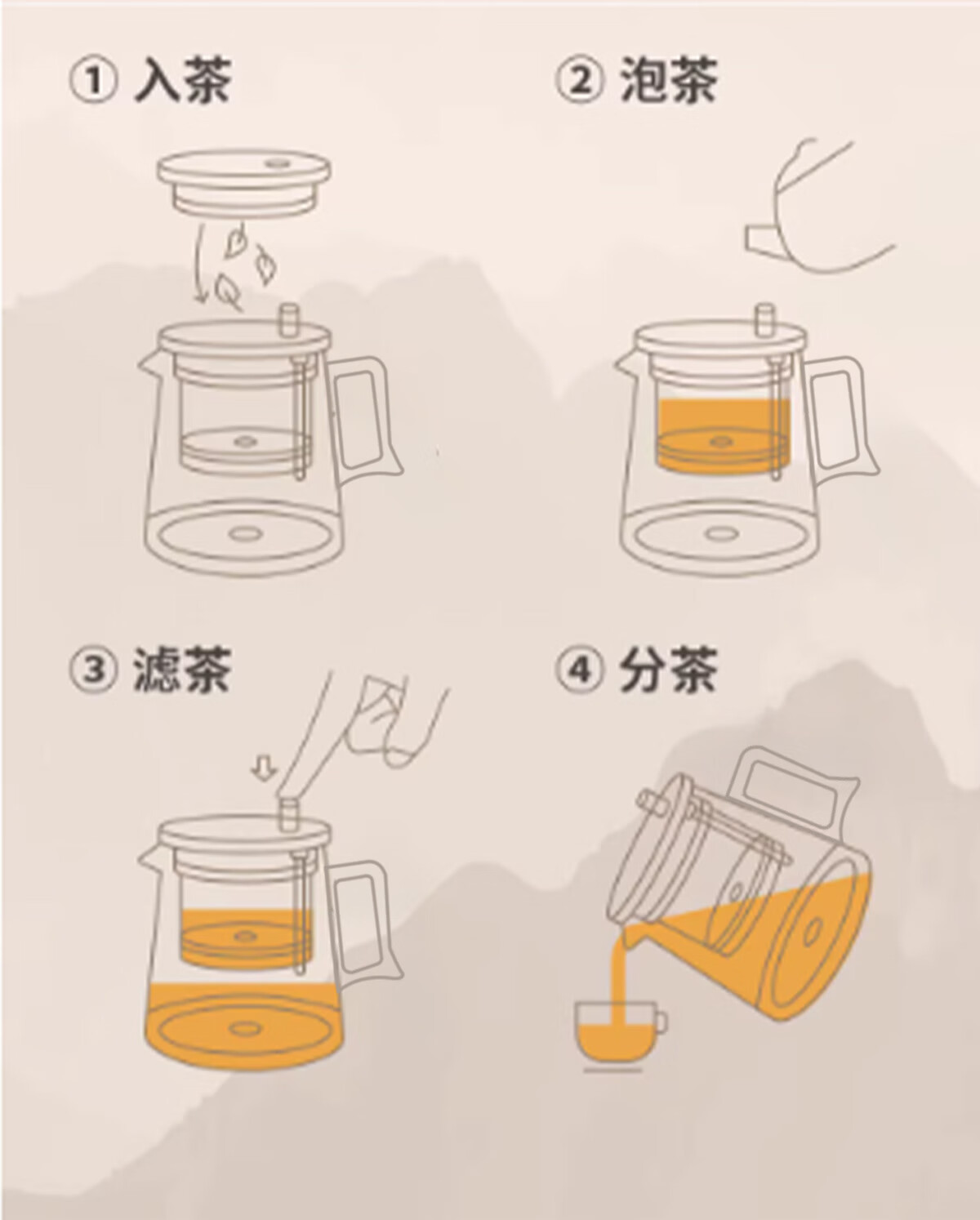 ① 入茶

② 泡茶

③ 滤茶

④ 分茶