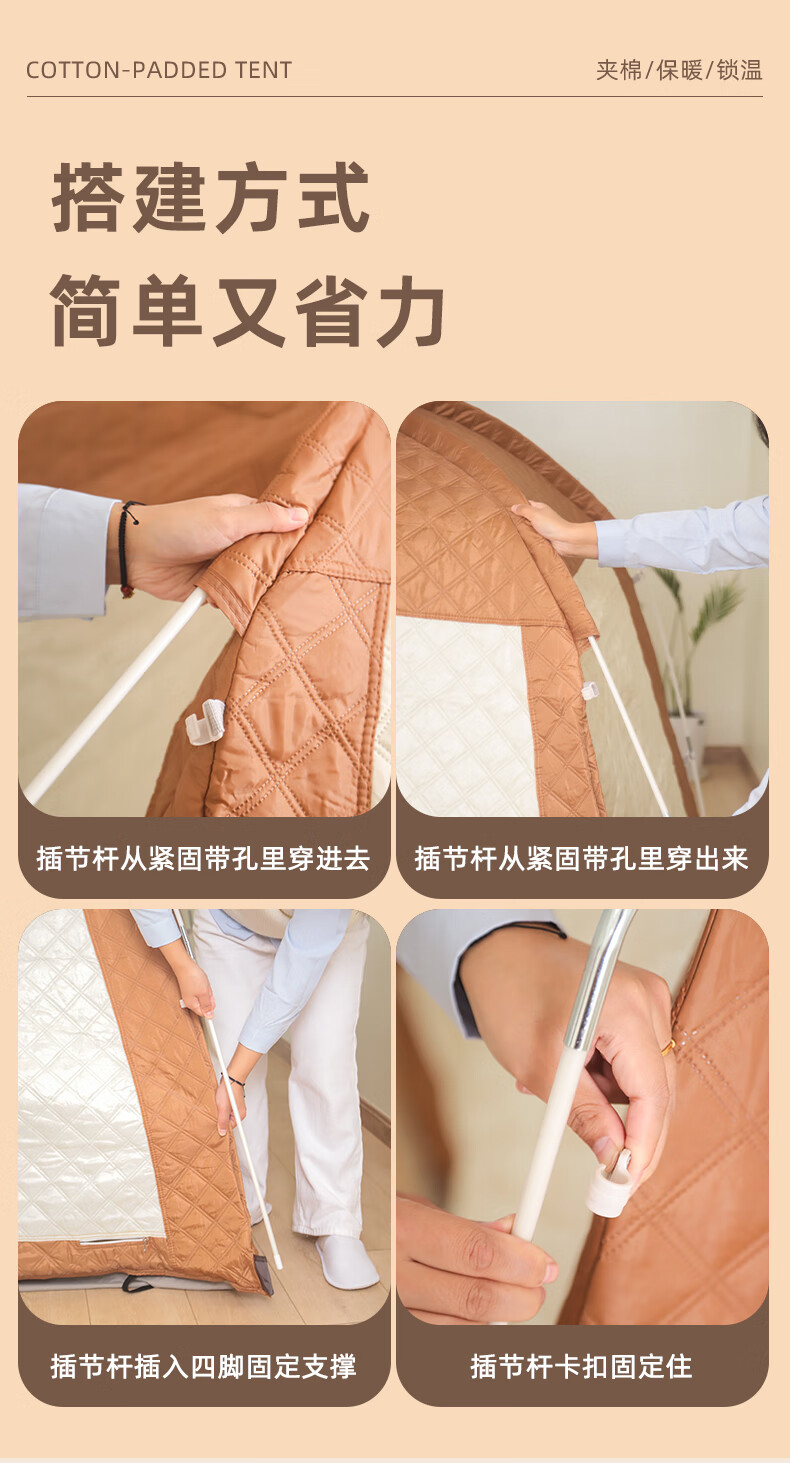 COTTON-PADDED TENT

夹棉/保暖/锁温

搭建方式
简单又省力

插节杆从紧固带孔里穿进去

插节杆从紧固带孔里穿出来

插节杆插入四脚固定支撑

插节杆卡扣固定住