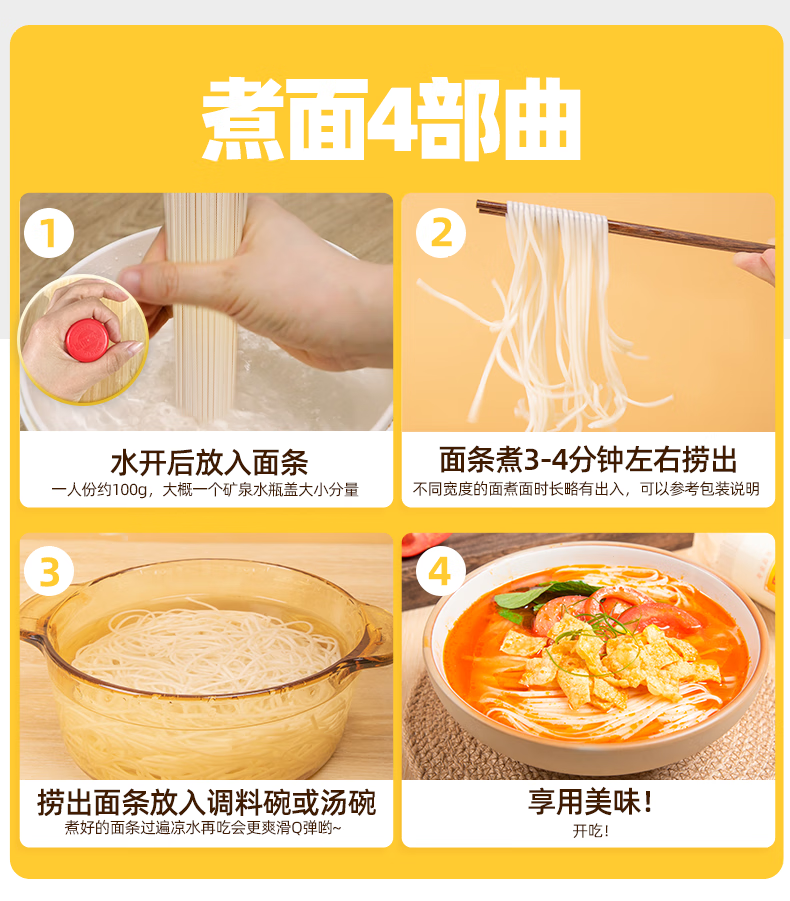 煮面4部曲

1

水开后放入面条
一人份约100g，大概一个矿泉水瓶盖大小分量

2

面条煮3-4分钟左右捞出
不同宽度的面煮面时长略有出入，可以参考包装说明

3

捞出面条放入调料碗或汤碗
煮好的面条过遍凉水再吃会更爽滑Q弹哟~

4

享用美味！
开吃！