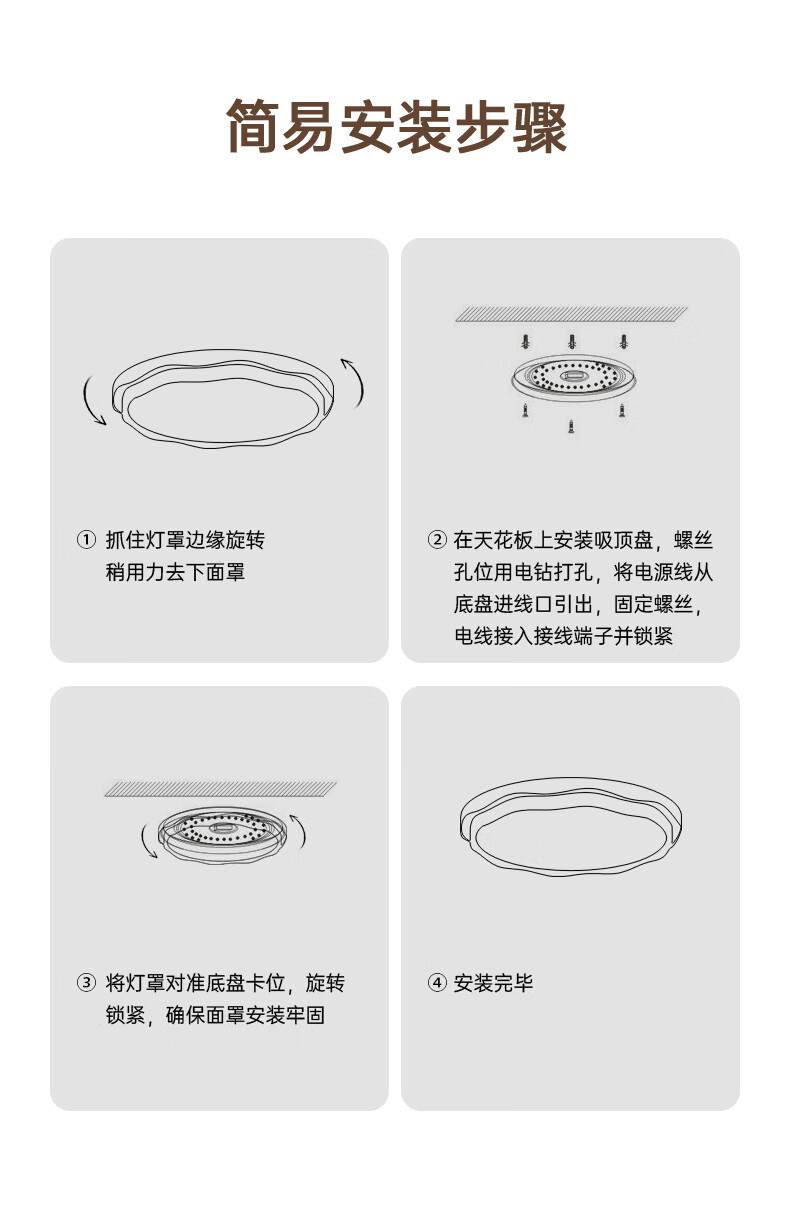 简易安装步骤

① 抓住灯罩边缘旋转稍用力去下面罩

② 在天花板上安装吸顶盘，螺丝孔位用电钻打孔，将电源线从底盘进线口引出，固定螺丝，电线接入接线端子并锁紧

③ 将灯罩对准底盘卡位，旋转锁紧，确保面罩安装牢固

④ 安装完毕