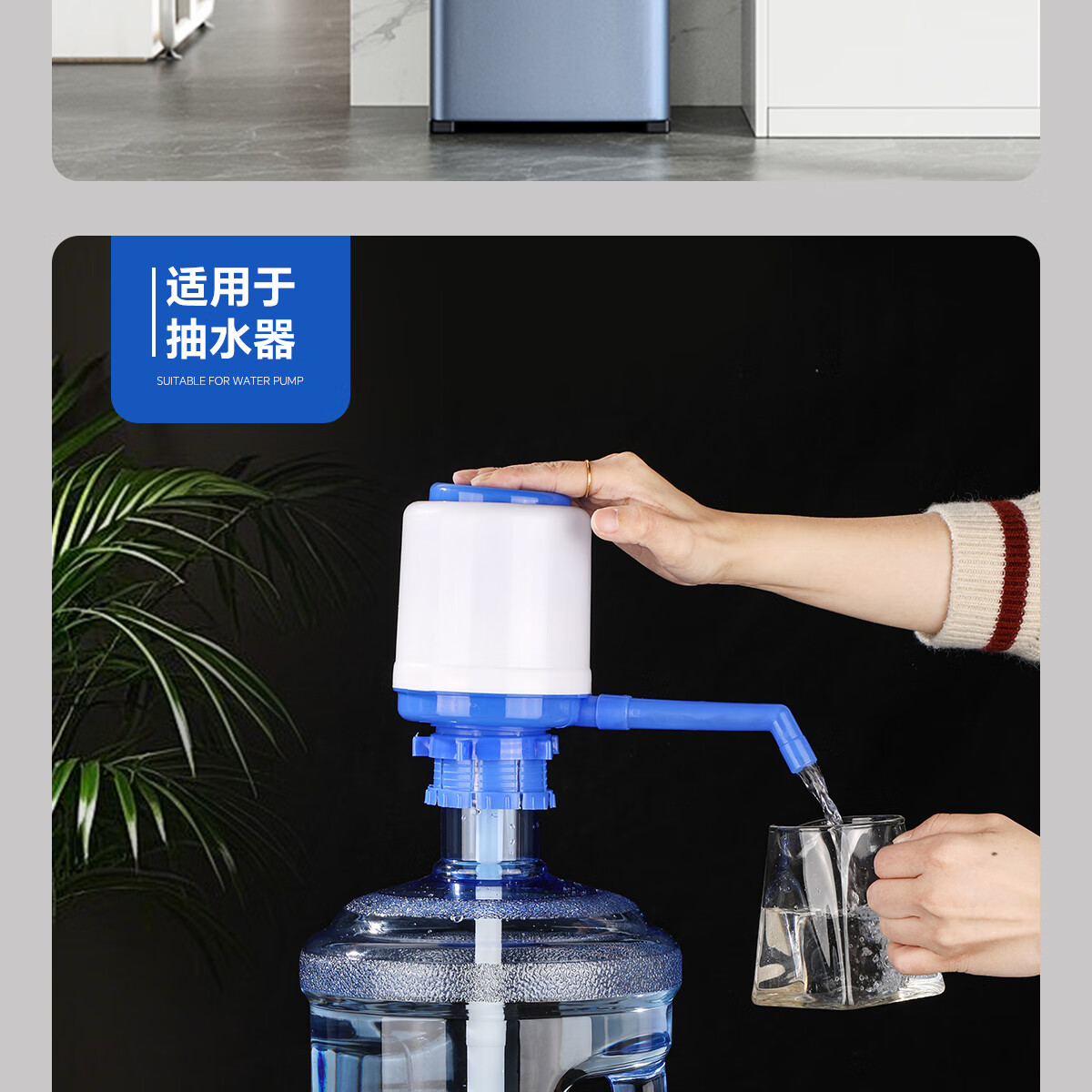 适用于
抽水器

SUITABLE FOR WATER PUMP