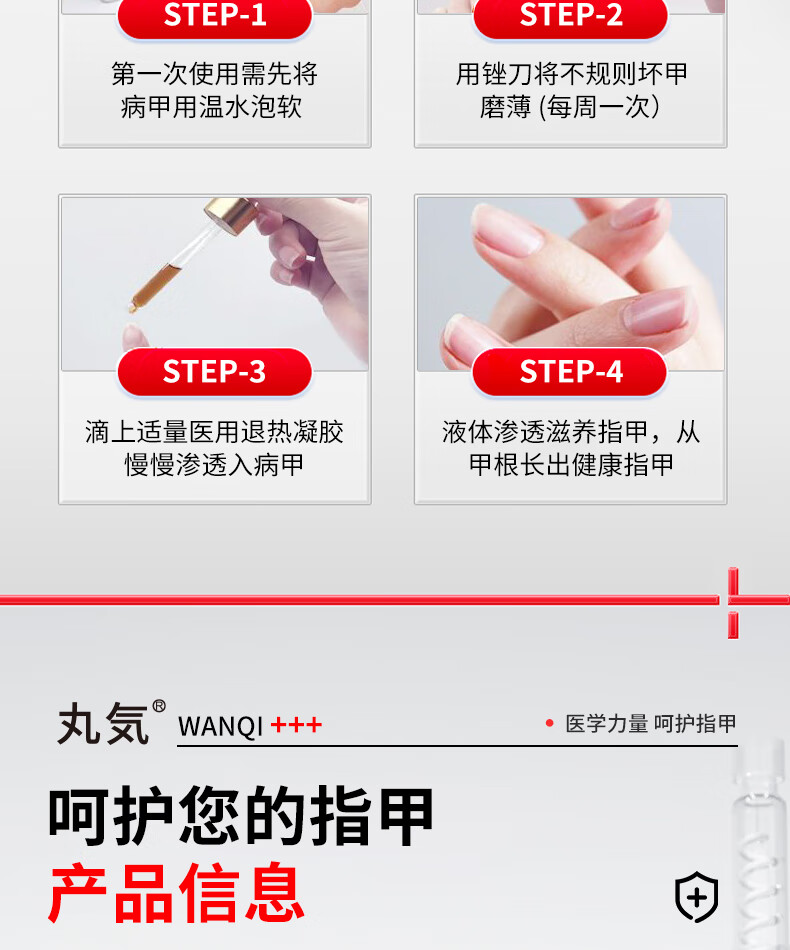 STEP-1

第一次使用需先将病甲用温水泡软

STEP-2

用锉刀将不规则坏甲磨薄 (每周一次)

STEP-3

滴上适量医用退热凝胶慢慢渗透入病甲

STEP-4

液体渗透滋养指甲，从甲根长出健康指甲

丸気® WANQI +++

医学力量 呵护指甲

呵护您的指甲
产品信息